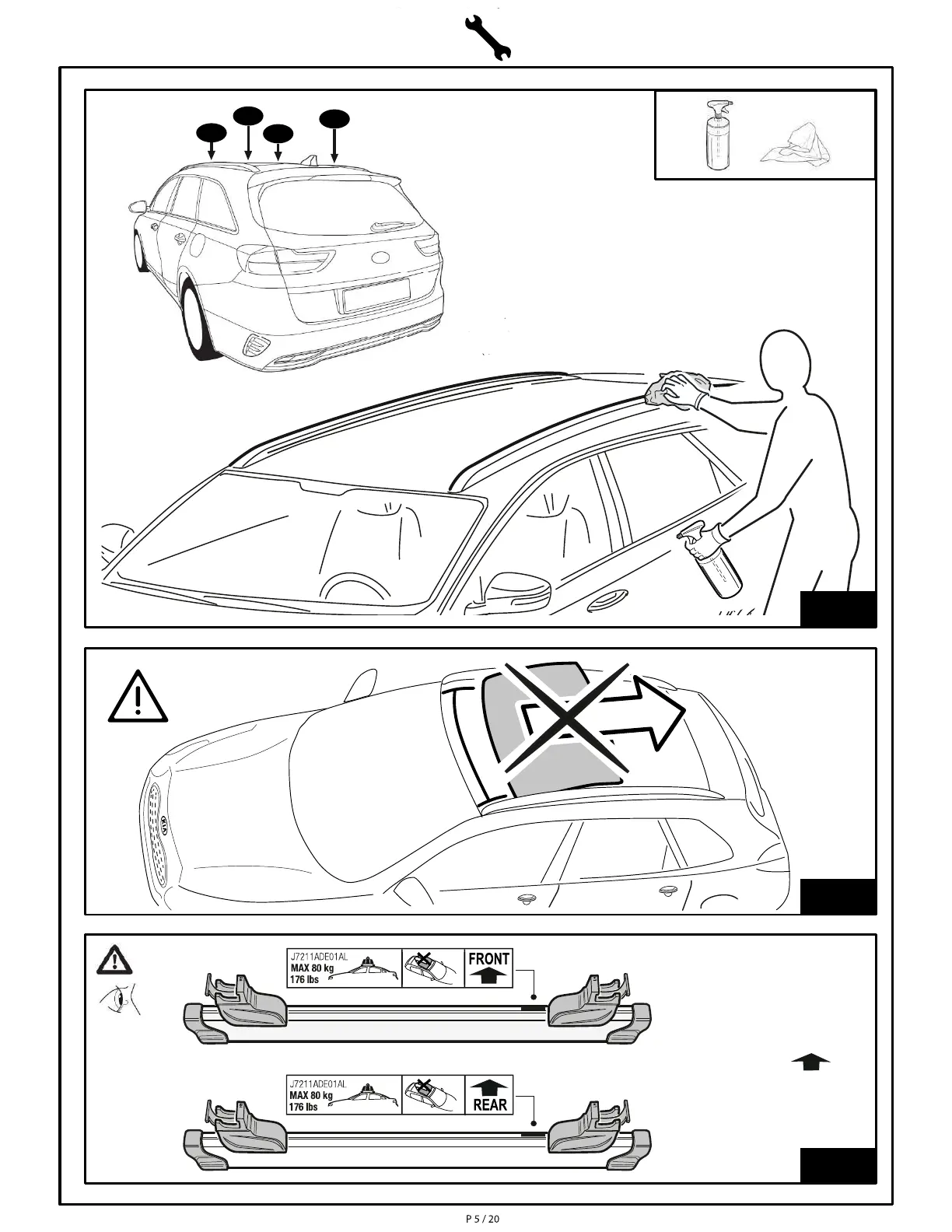 J7211ADE01AL
MAX 80 kg
176 lbs

FRONT

J7211ADE01AL
MAX 80 kg
176 lbs

REAR

P 5 / 20