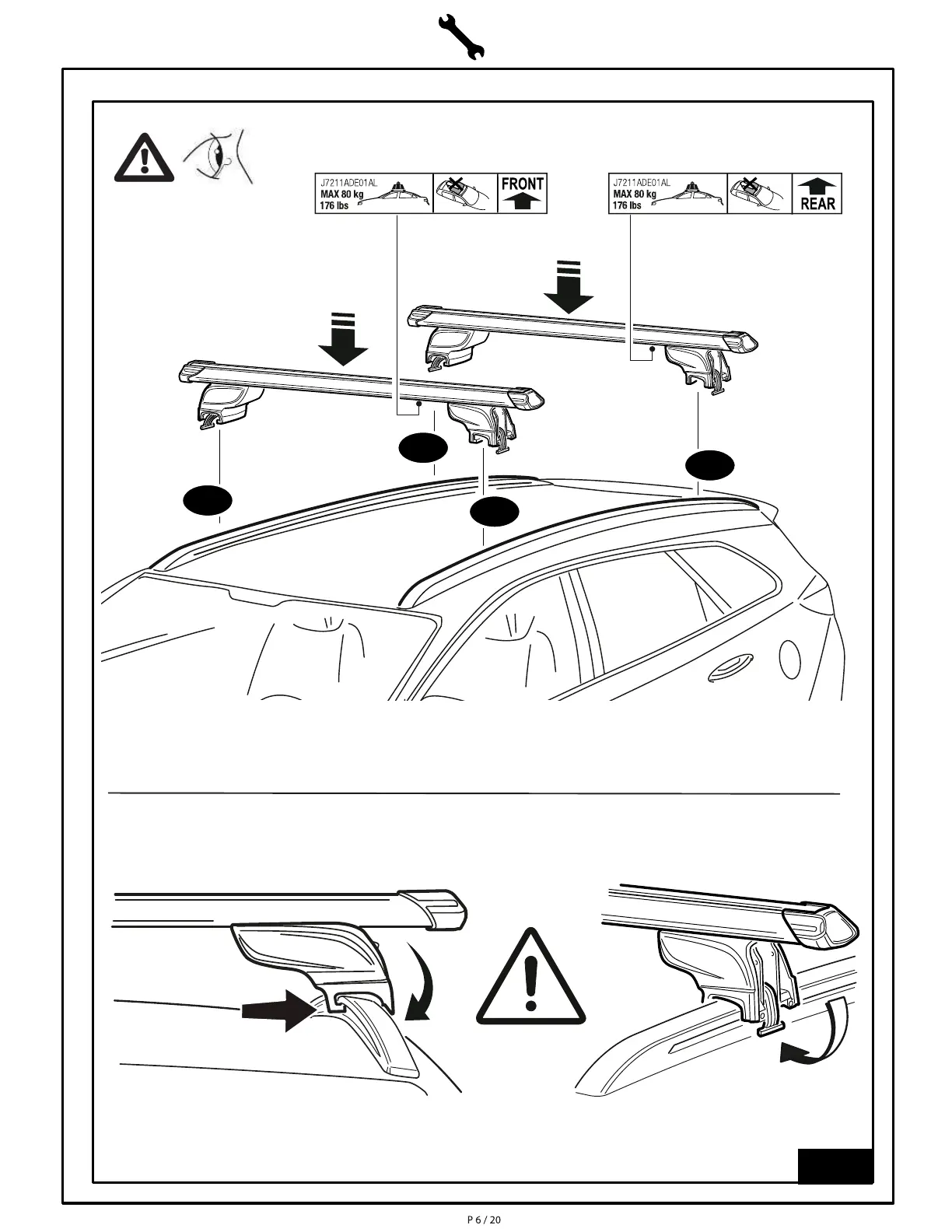 J7211ADE01AL
MAX 80 kg
176 lbs

FRONT

J7211ADE01AL
MAX 80 kg
176 lbs

REAR

P 6 / 20