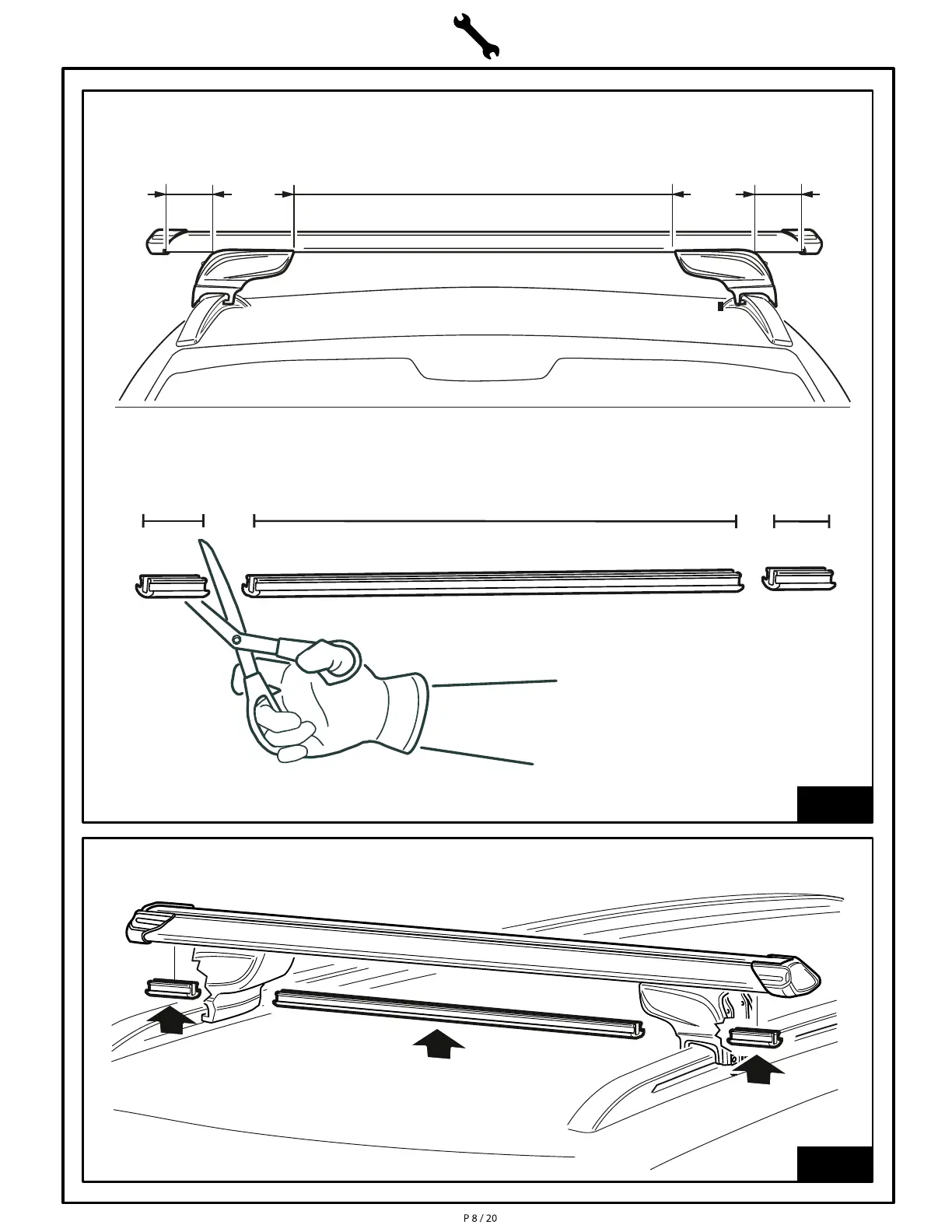 P 8 / 20