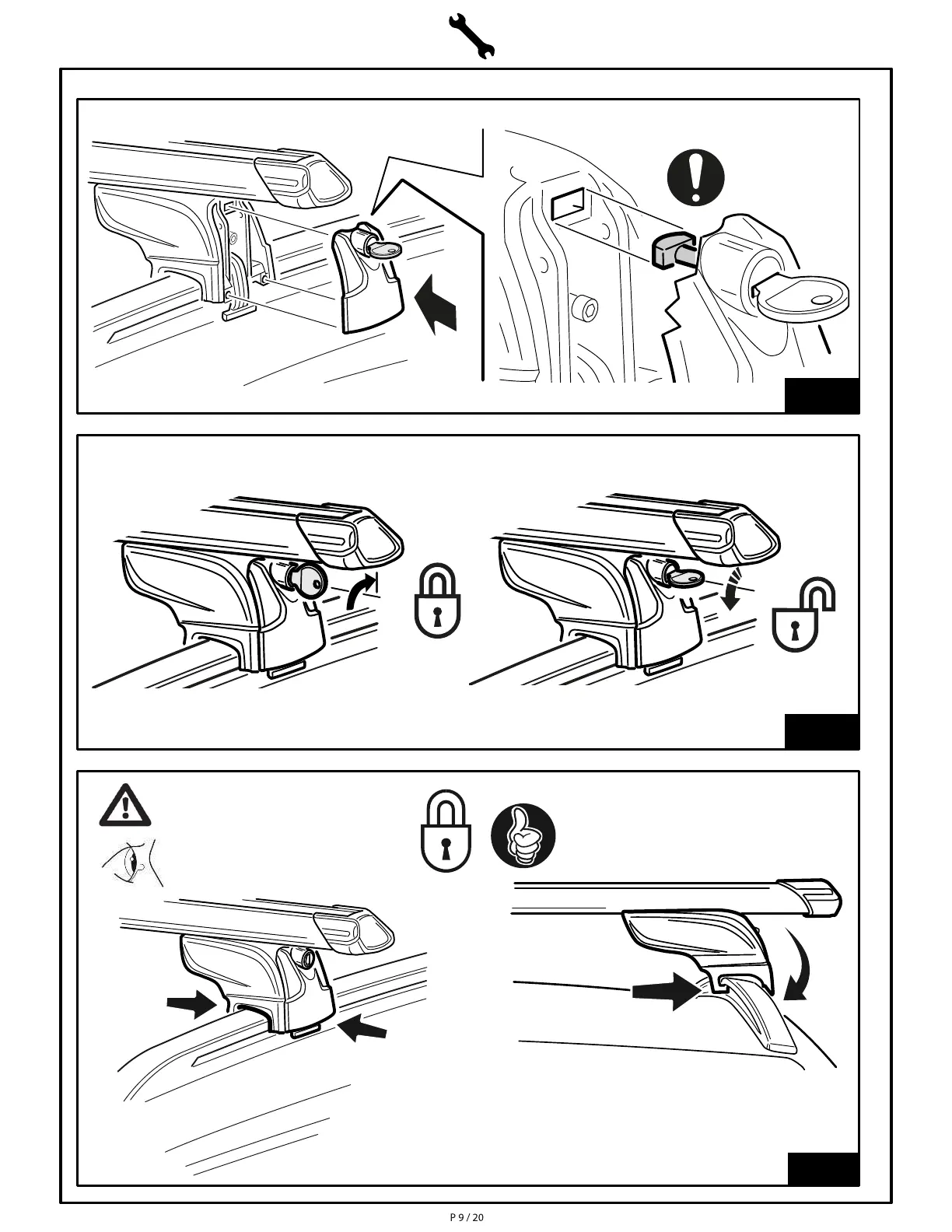 P 9 / 20