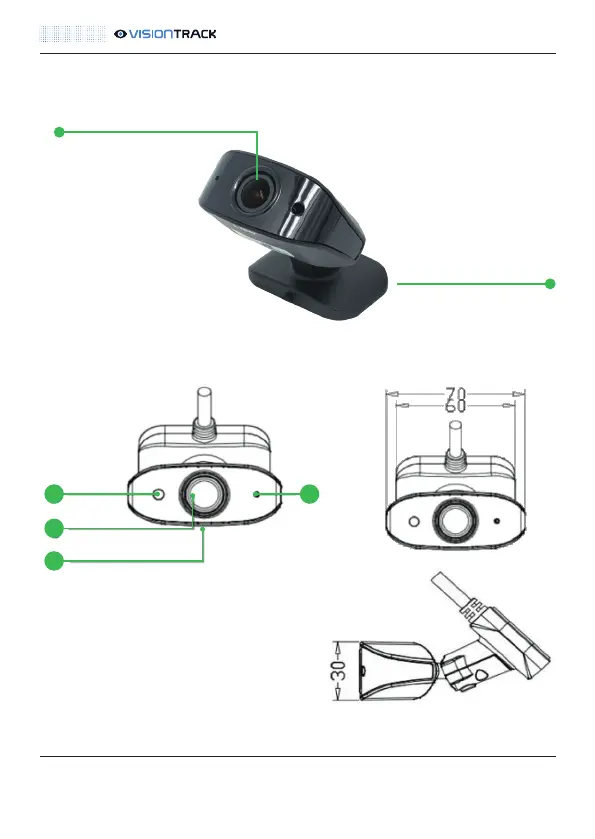 VISIONTRACK

70
60

30