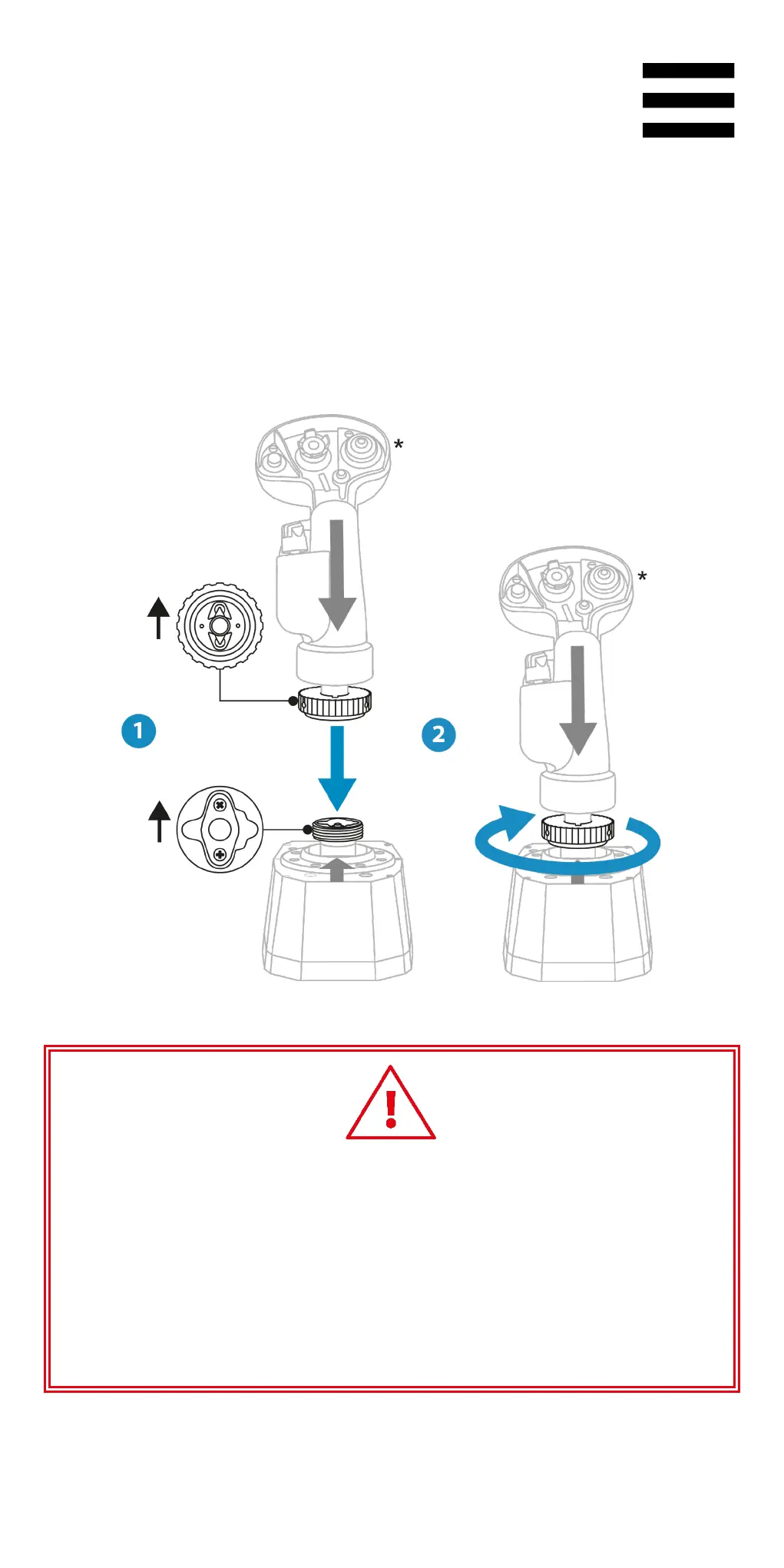 *

*

1

2