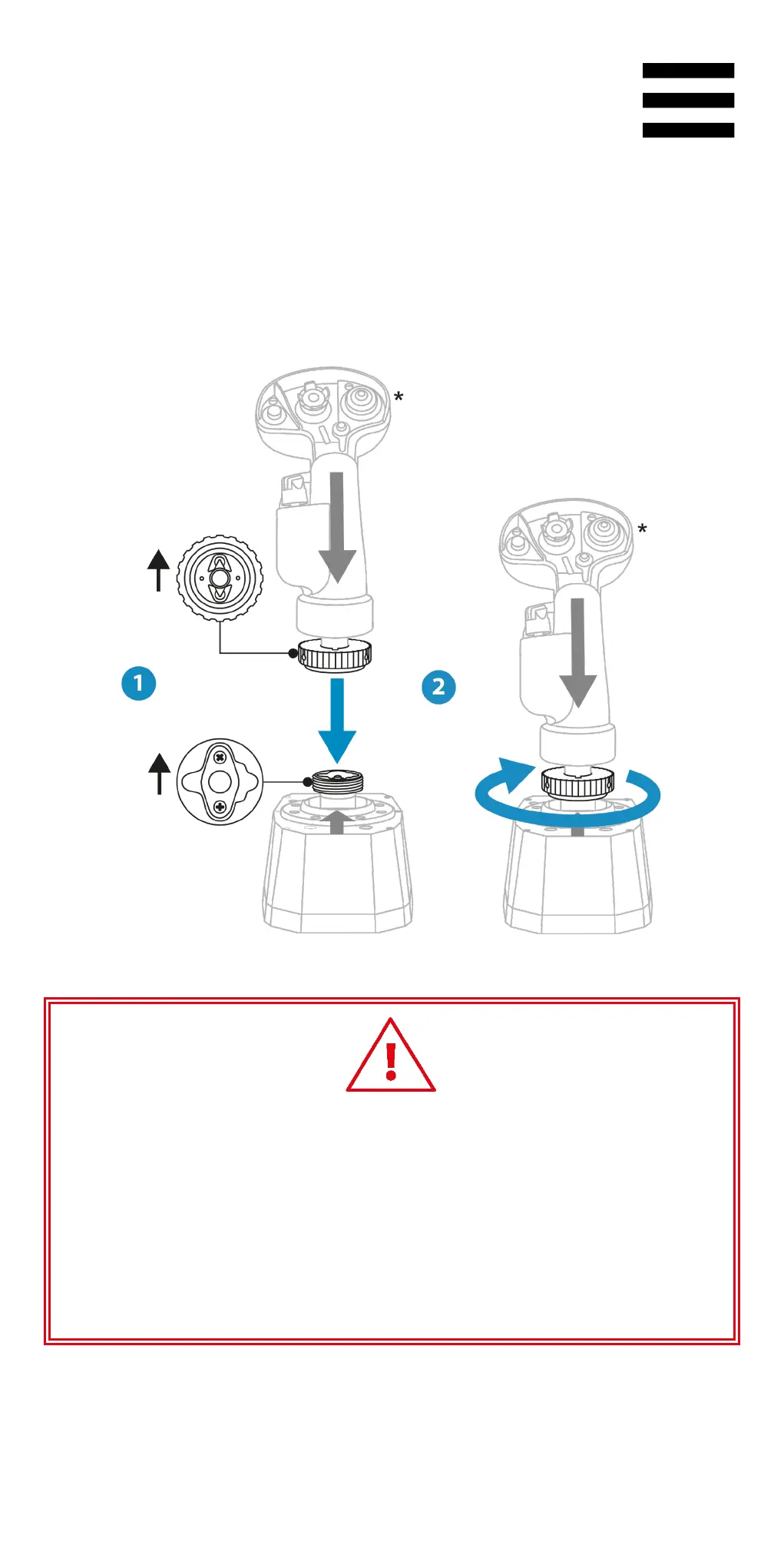 *

*

1

2