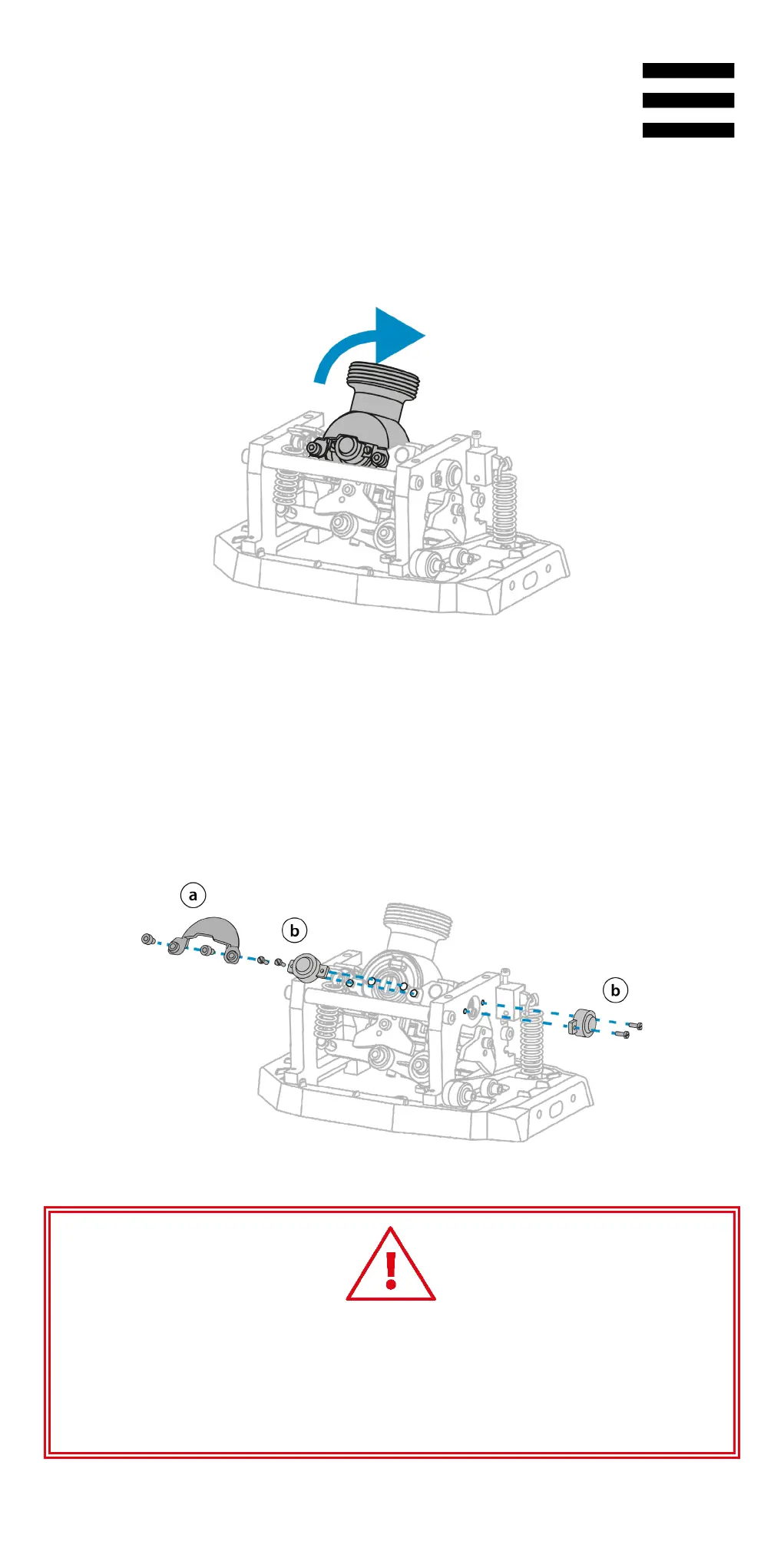 a

b

b