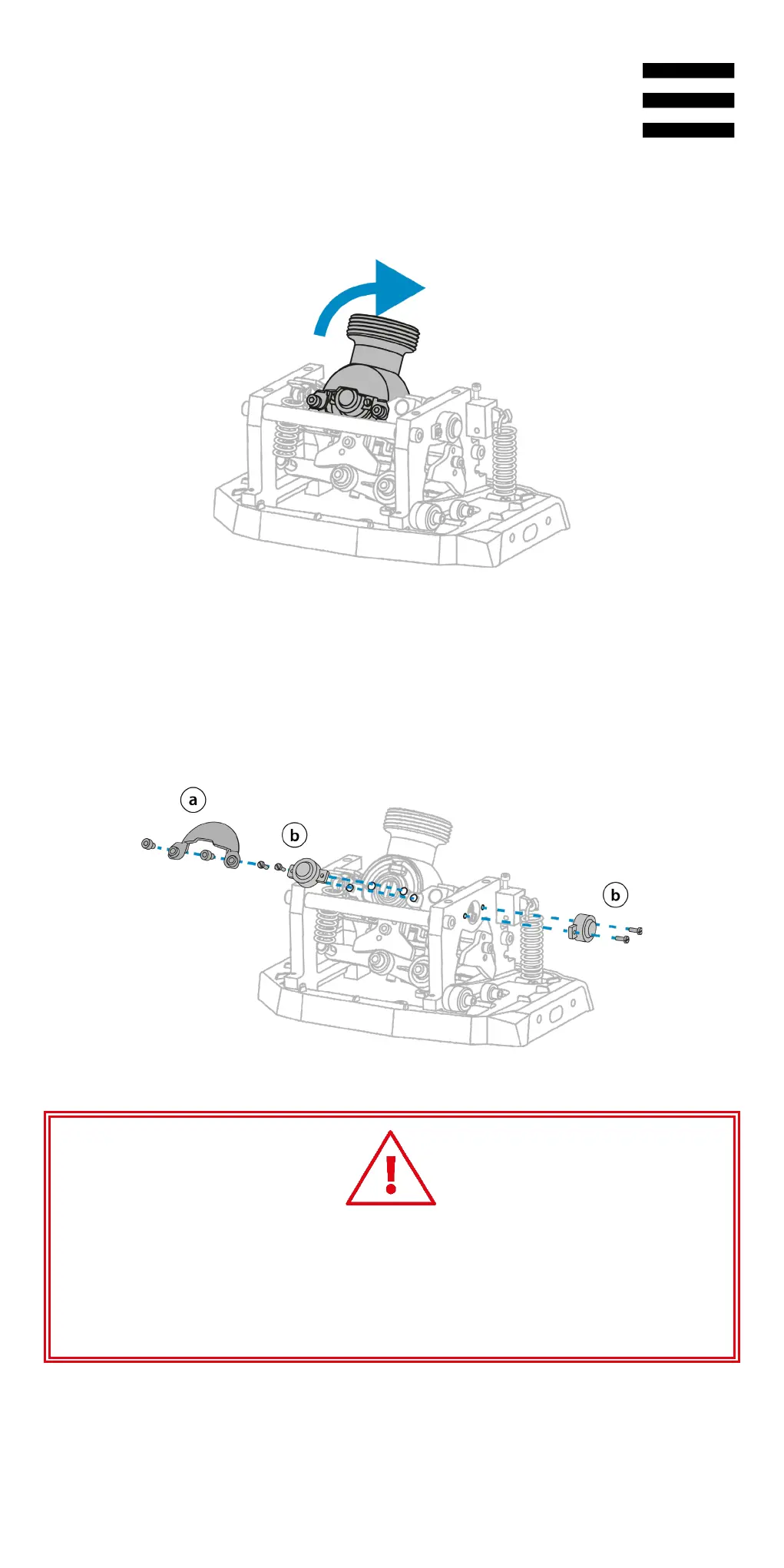 a

b

b