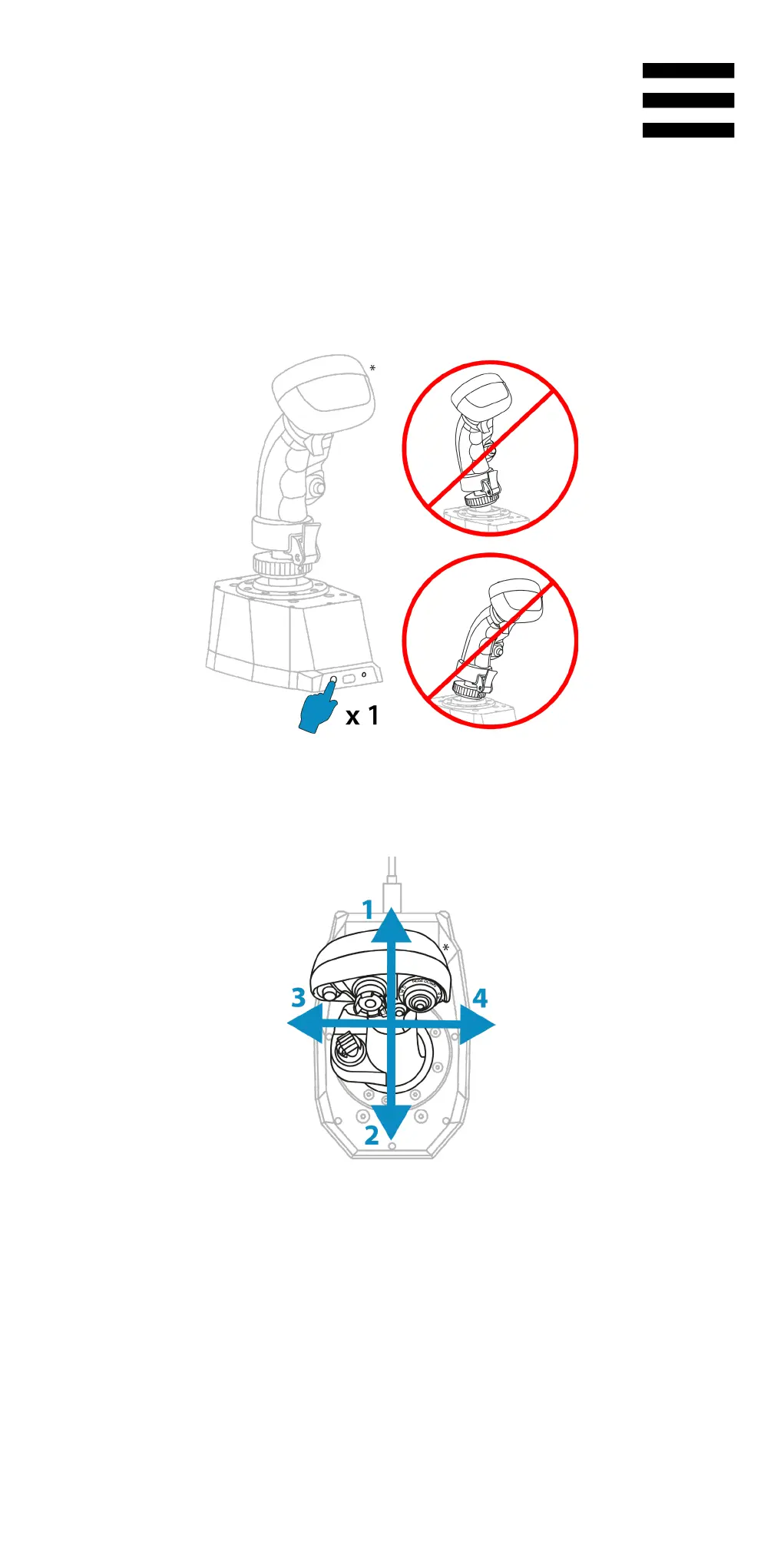 *

x 1

1

*

3

4

2