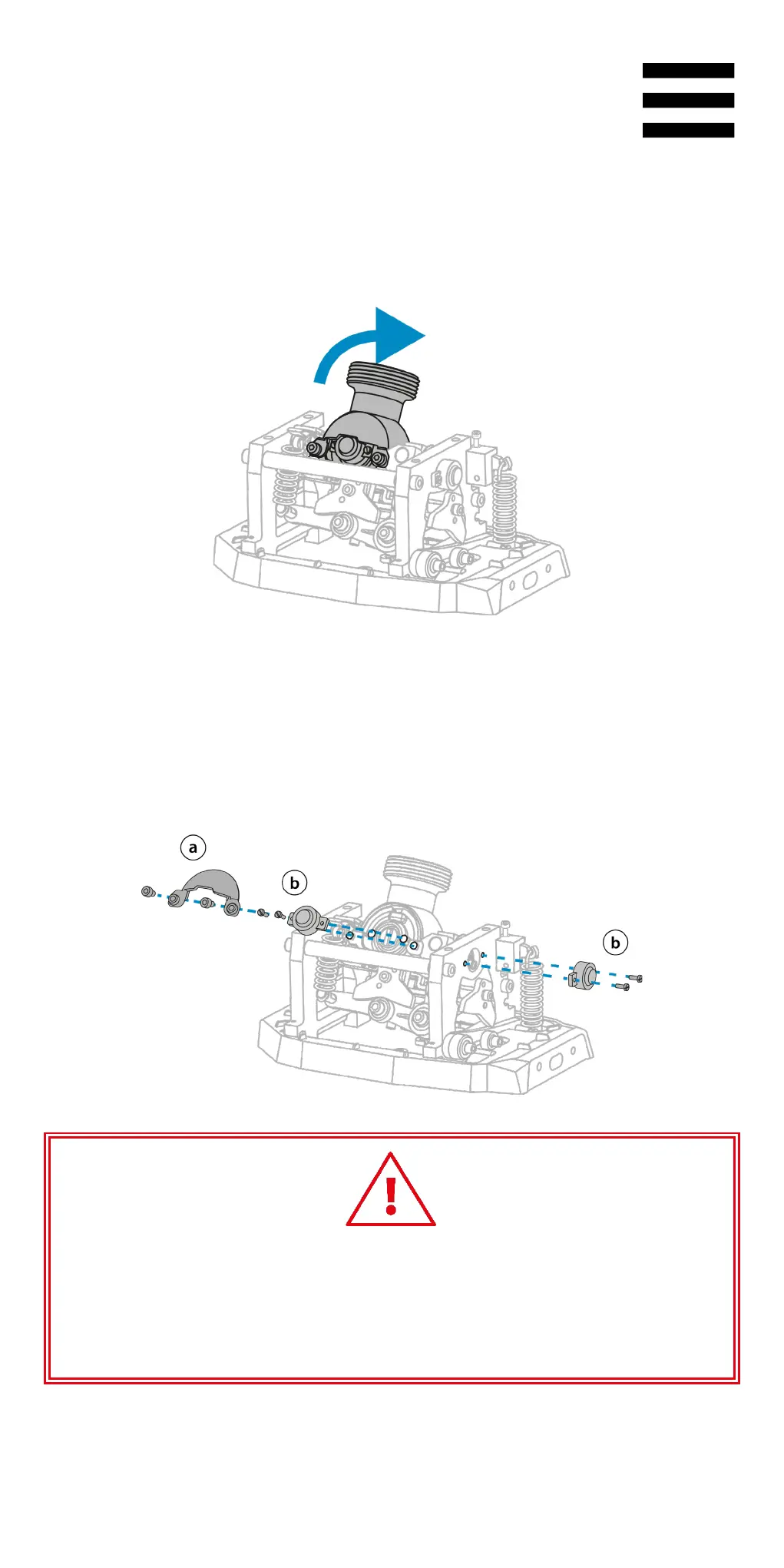 a
b
b