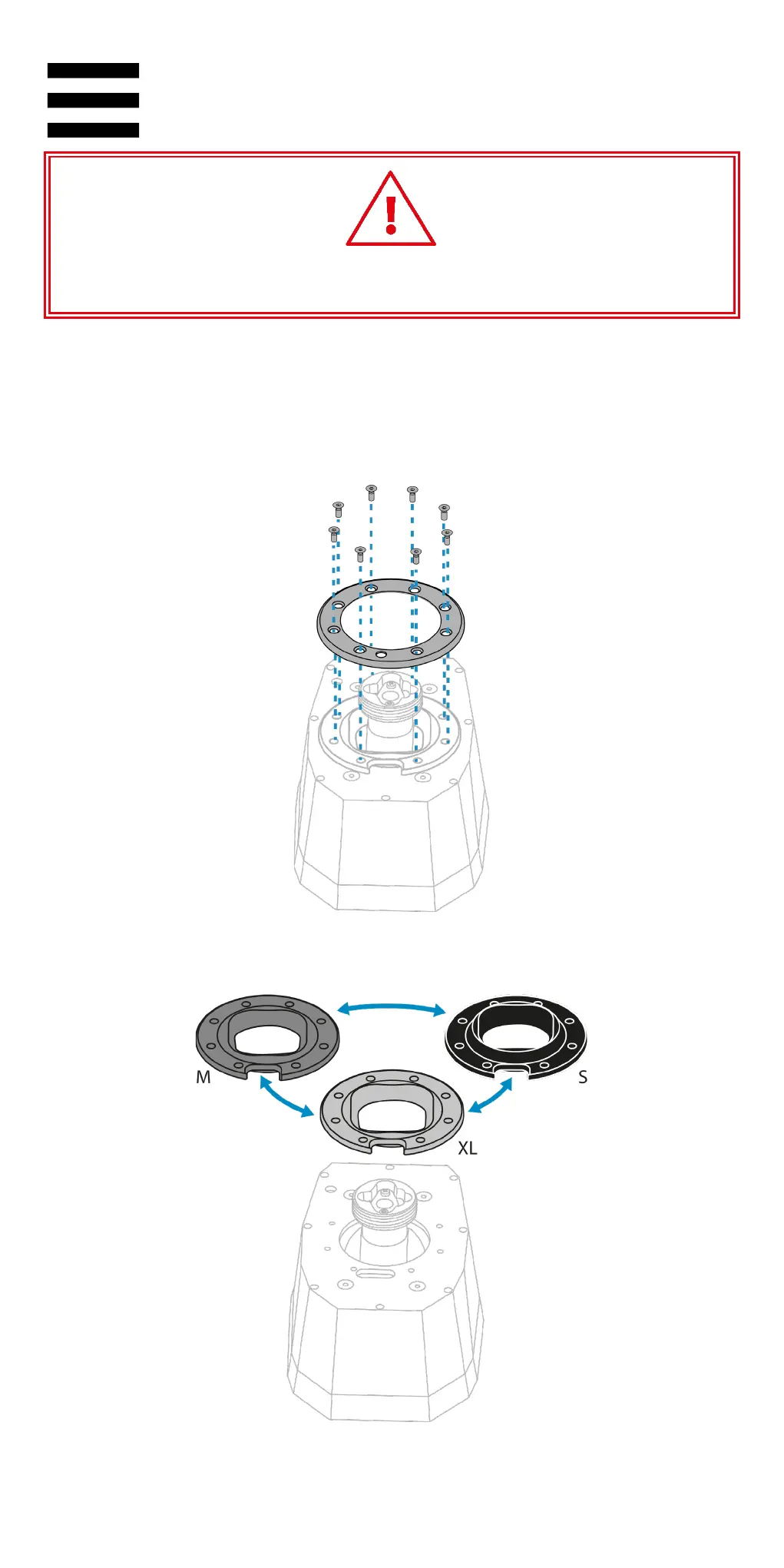 M

S

XL