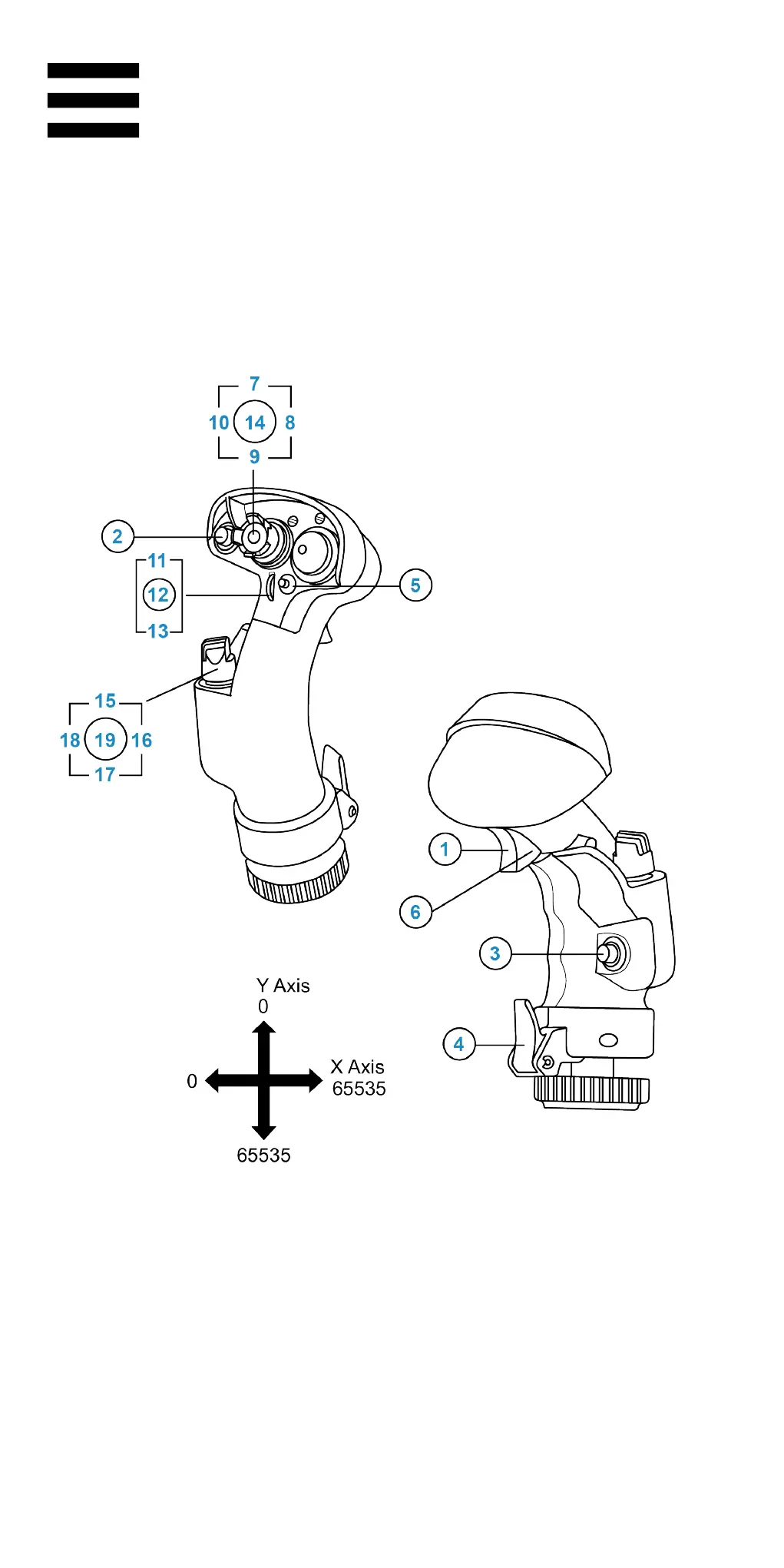 7
10 14 8
9
2
11
12
13
5
15
18 19 16
17
1
6
3
4
Y Axis
0
0
X Axis
65535
65535