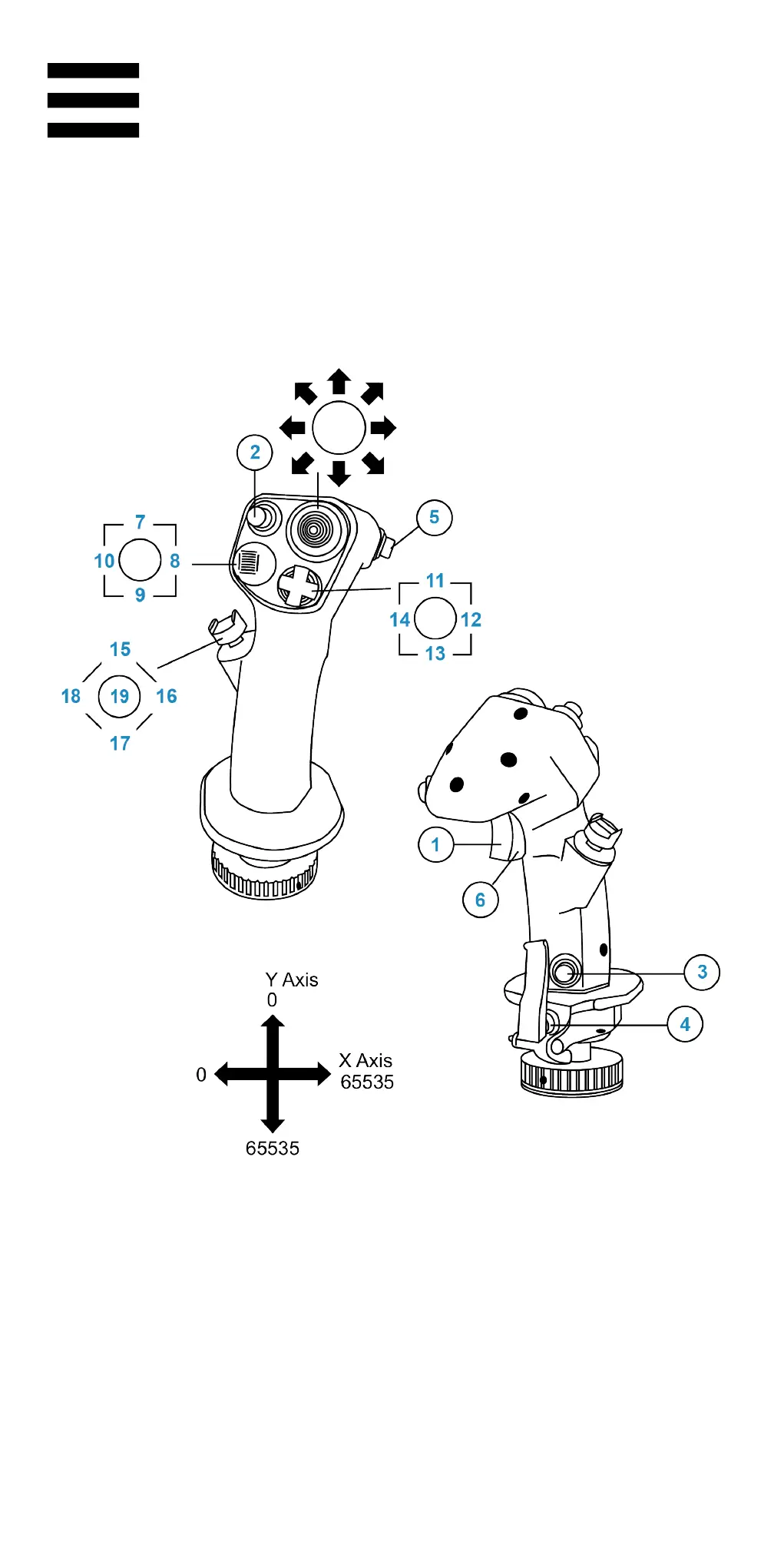 2

5

7
10 8
9

11
14 12
13

15
18 19 16
17

1

6

3

4

Y Axis
0

0

X Axis
65535

65535