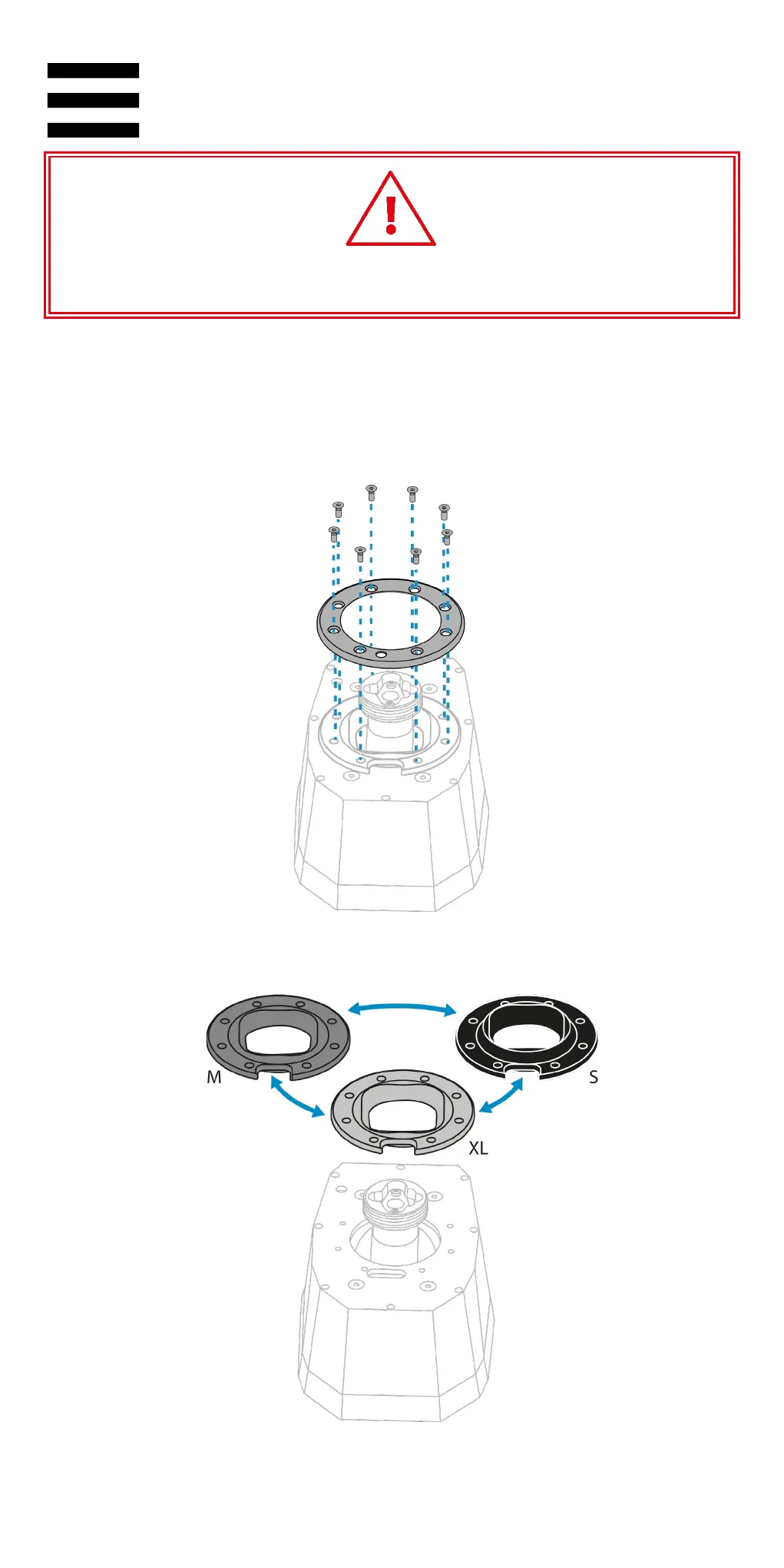 M

S

XL