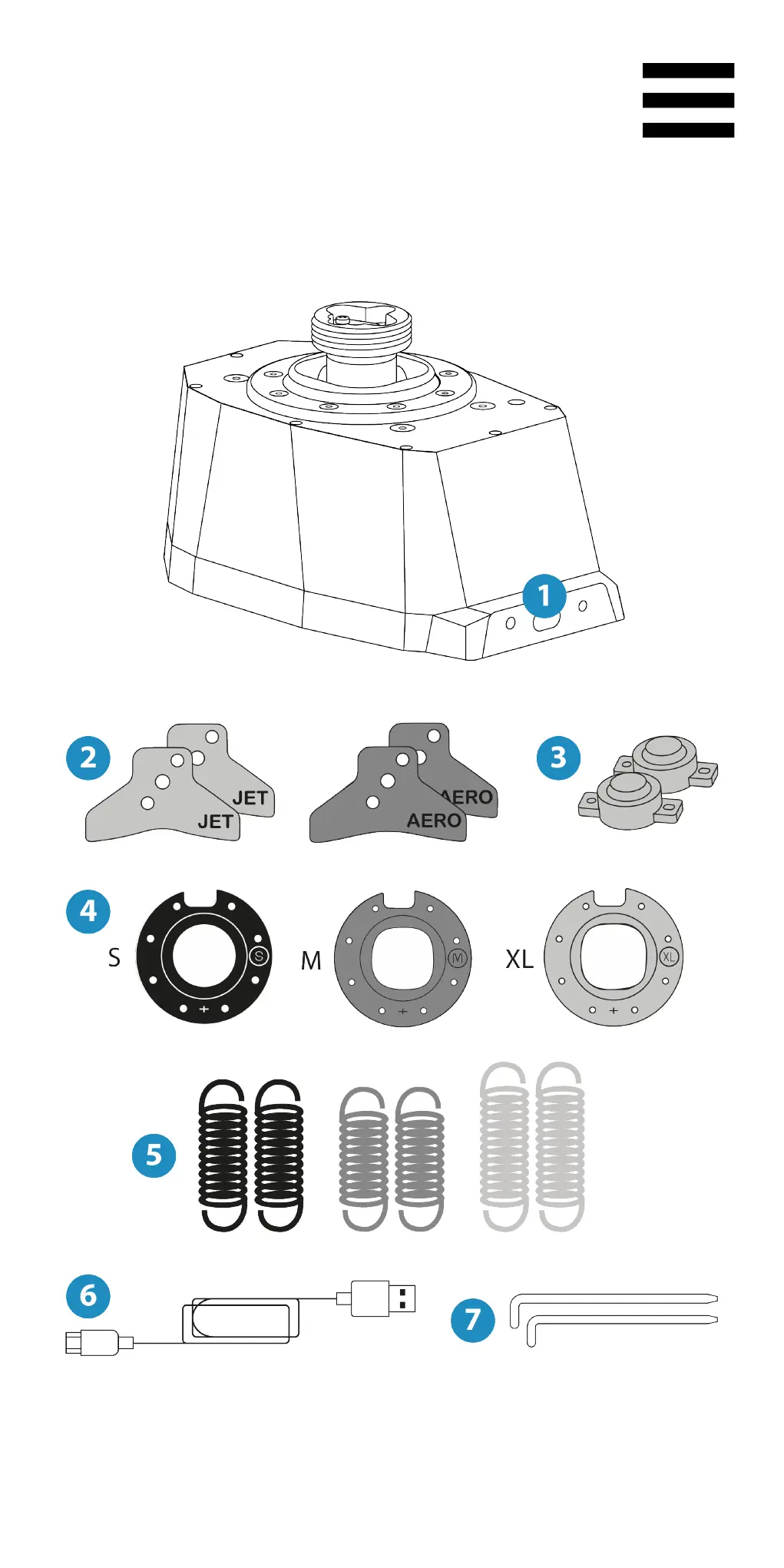 1

2

JET

JET

AERO

AERO

3

4

S

S

+

M

M

+

XL

XL

+

5

6

7