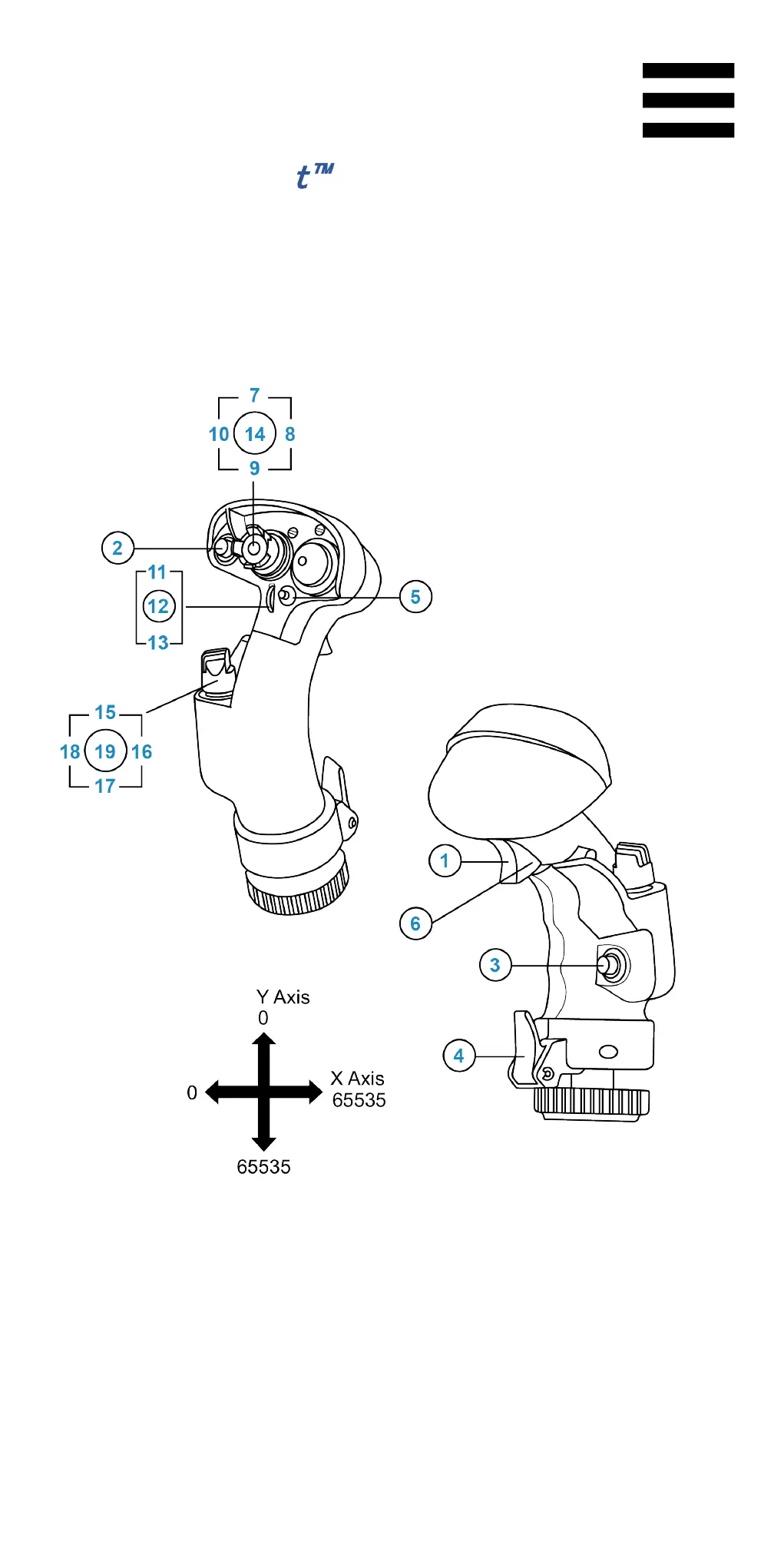 t™

7
10 14 8
9

2

11
12
13

5

15
18 19 16
17

1

6

3

4

Y Axis
0

0

X Axis
65535

65535