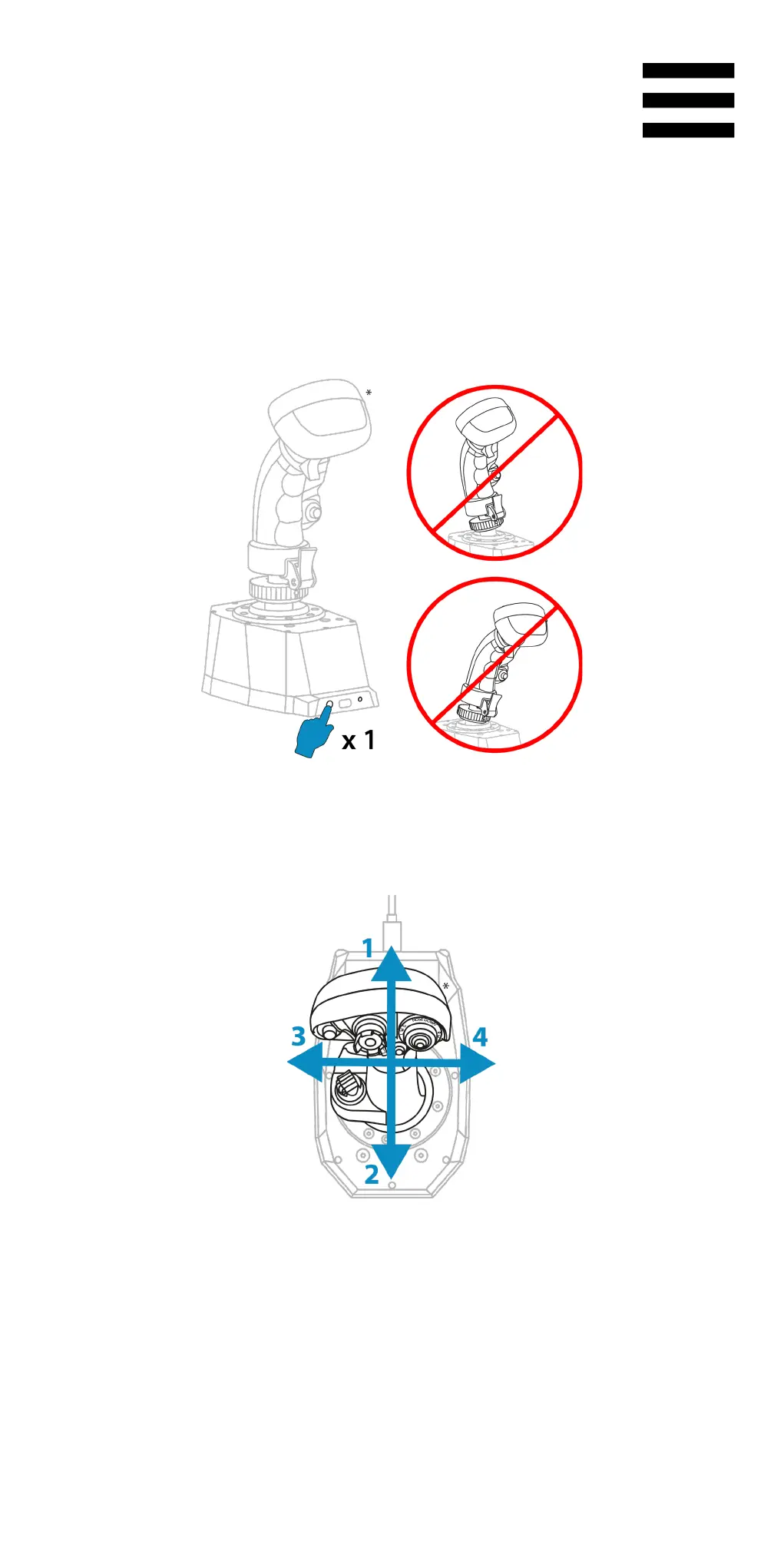 *

x 1

1

*

3

4

2