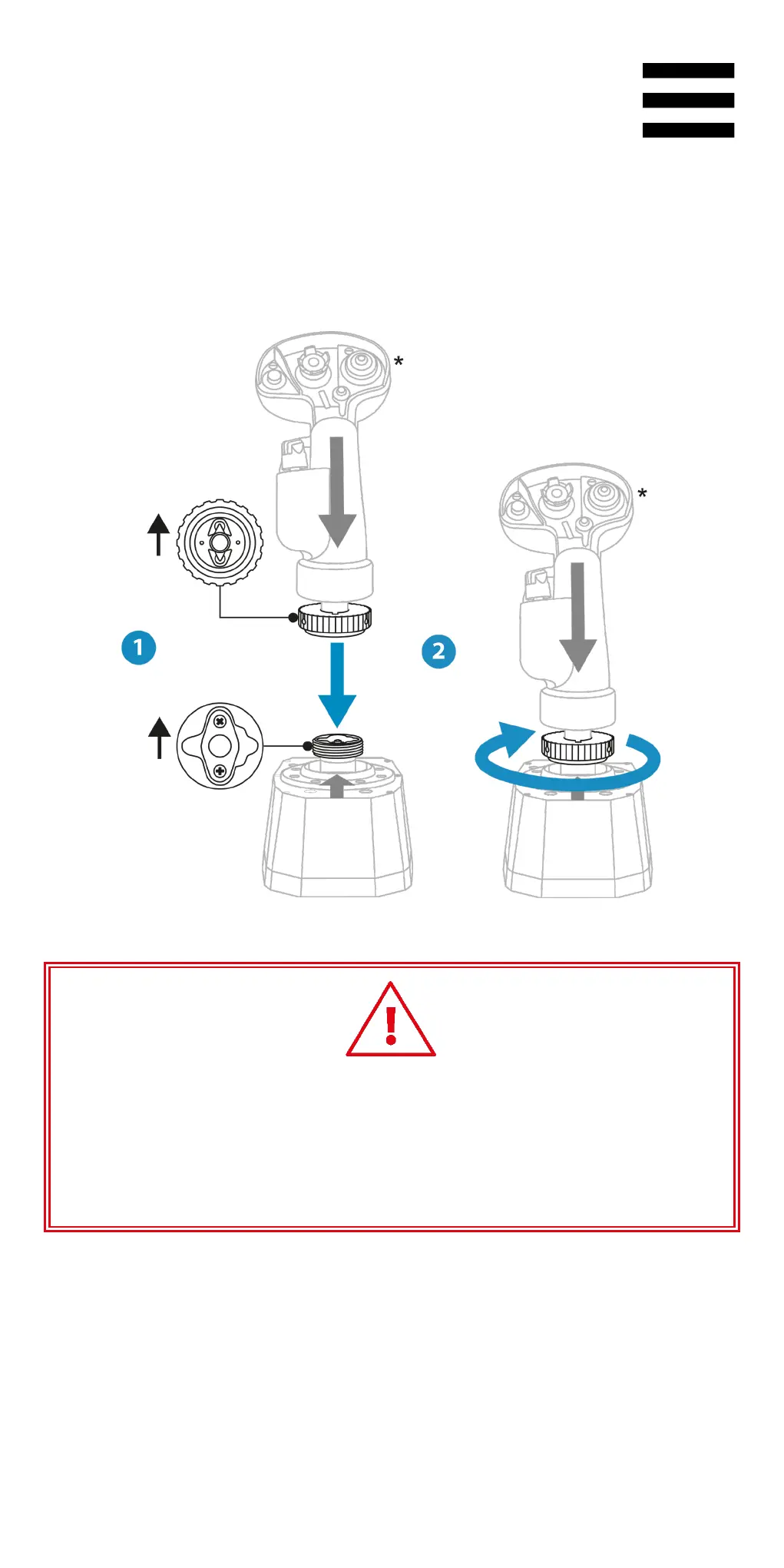 *

*

1

2