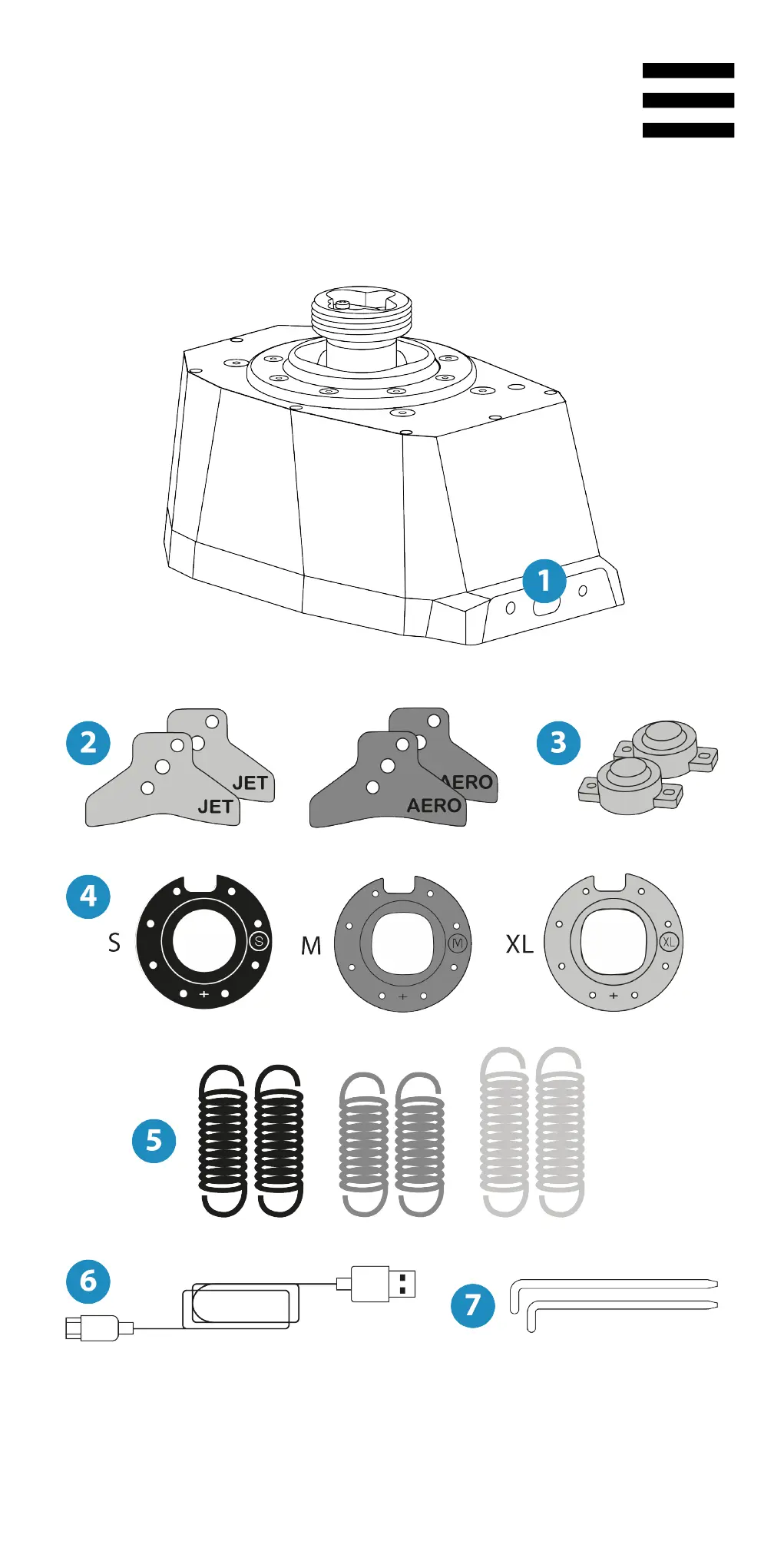 1

2

JET

JET

AERO

AERO

3

4

S

S

+

M

M

+

XL

XL

+

5

6

7