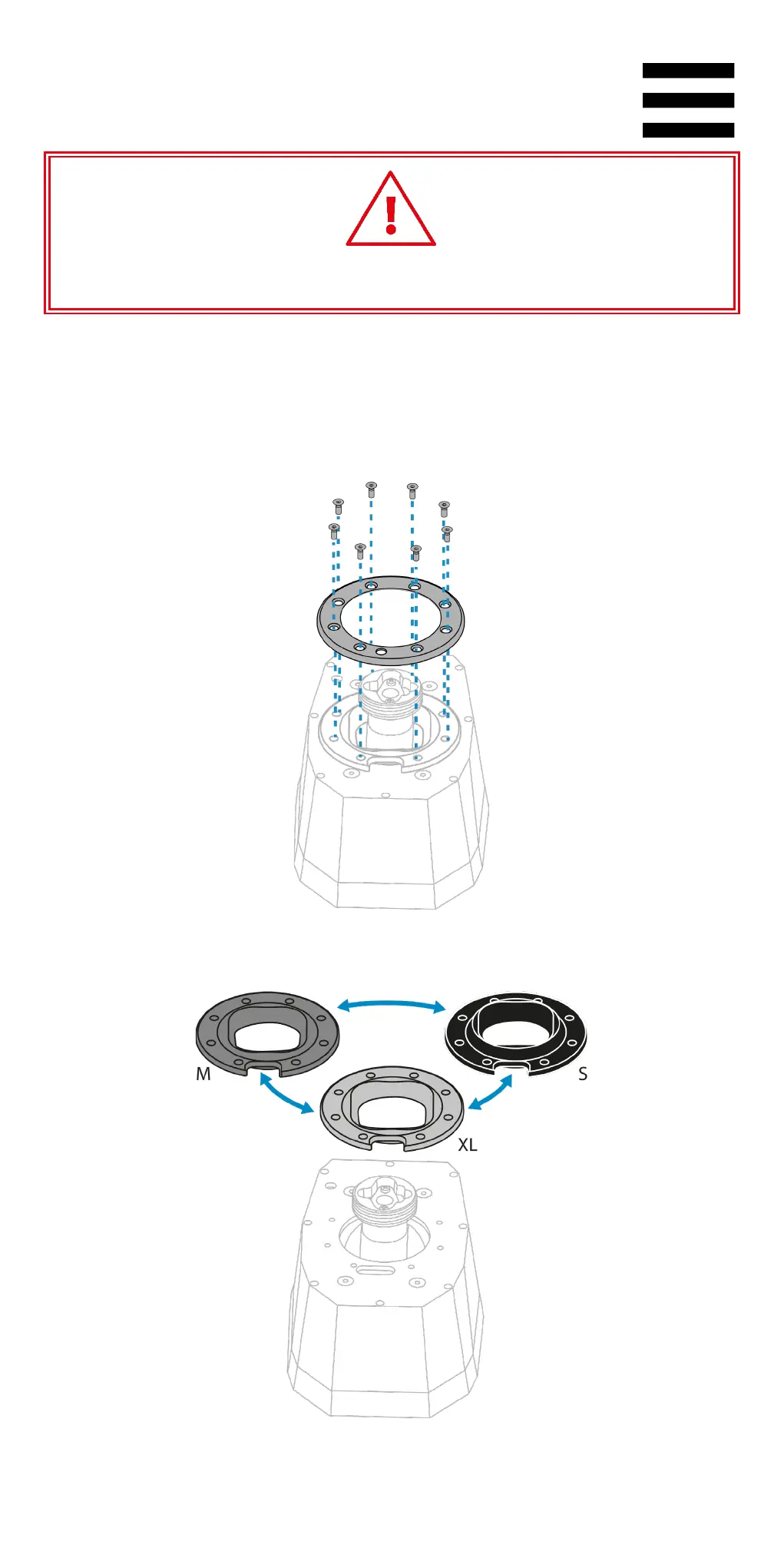 M

S

XL