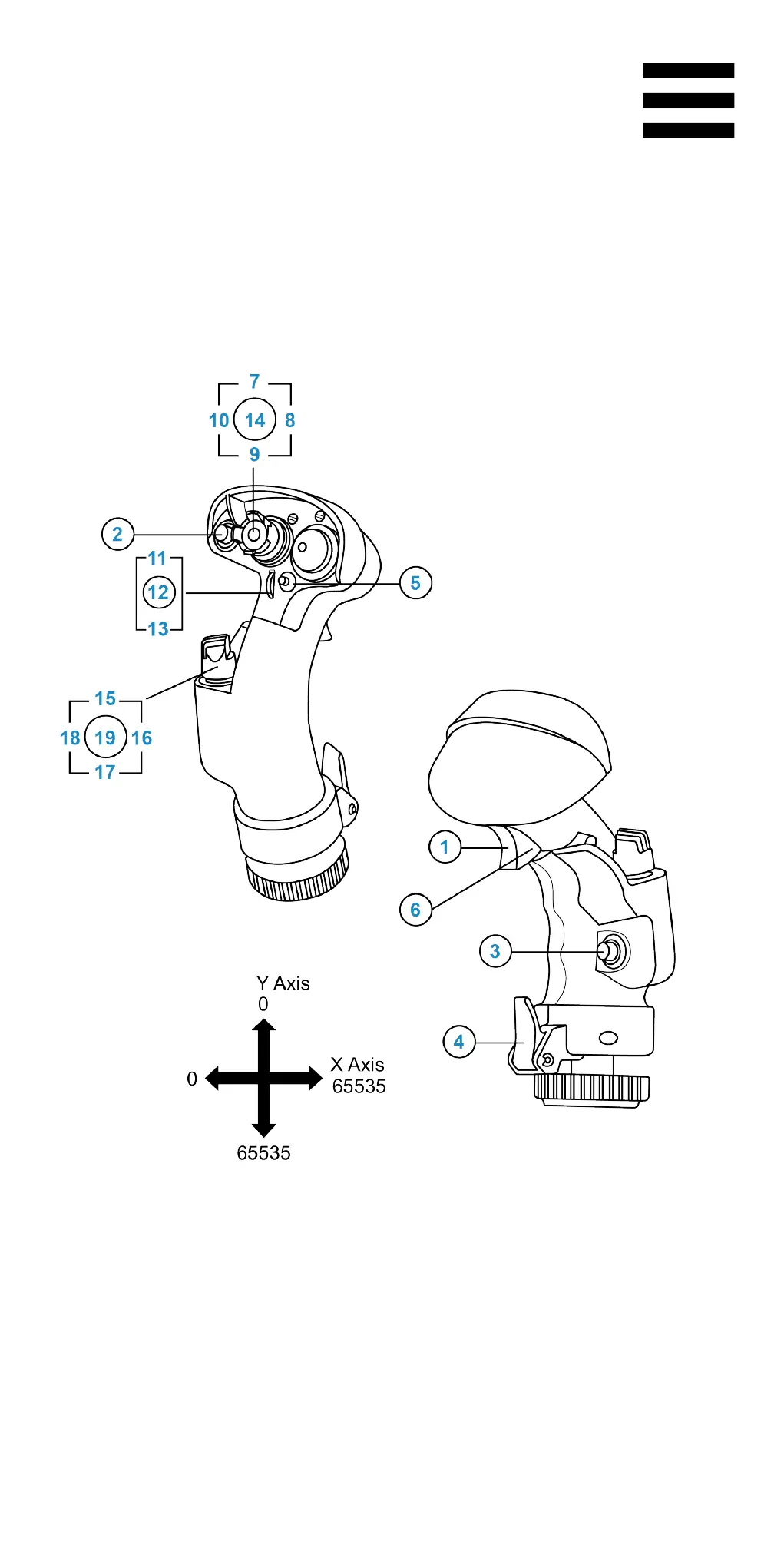 7
10 14 8
9
2
11
12
13
5
15
18 19 16
17
1
6
3
4
Y Axis
0
0
X Axis
65535
65535