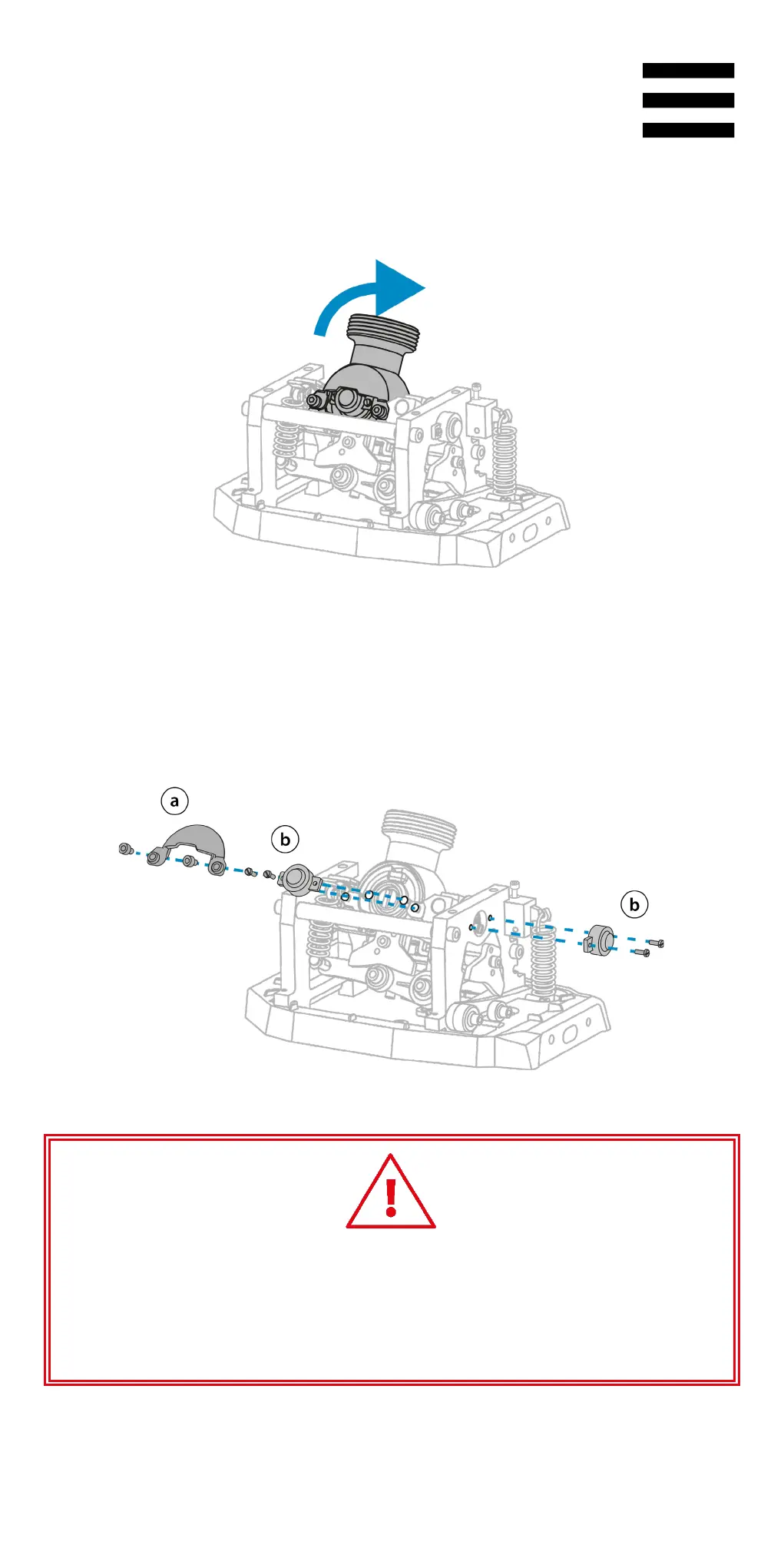 a

b

b