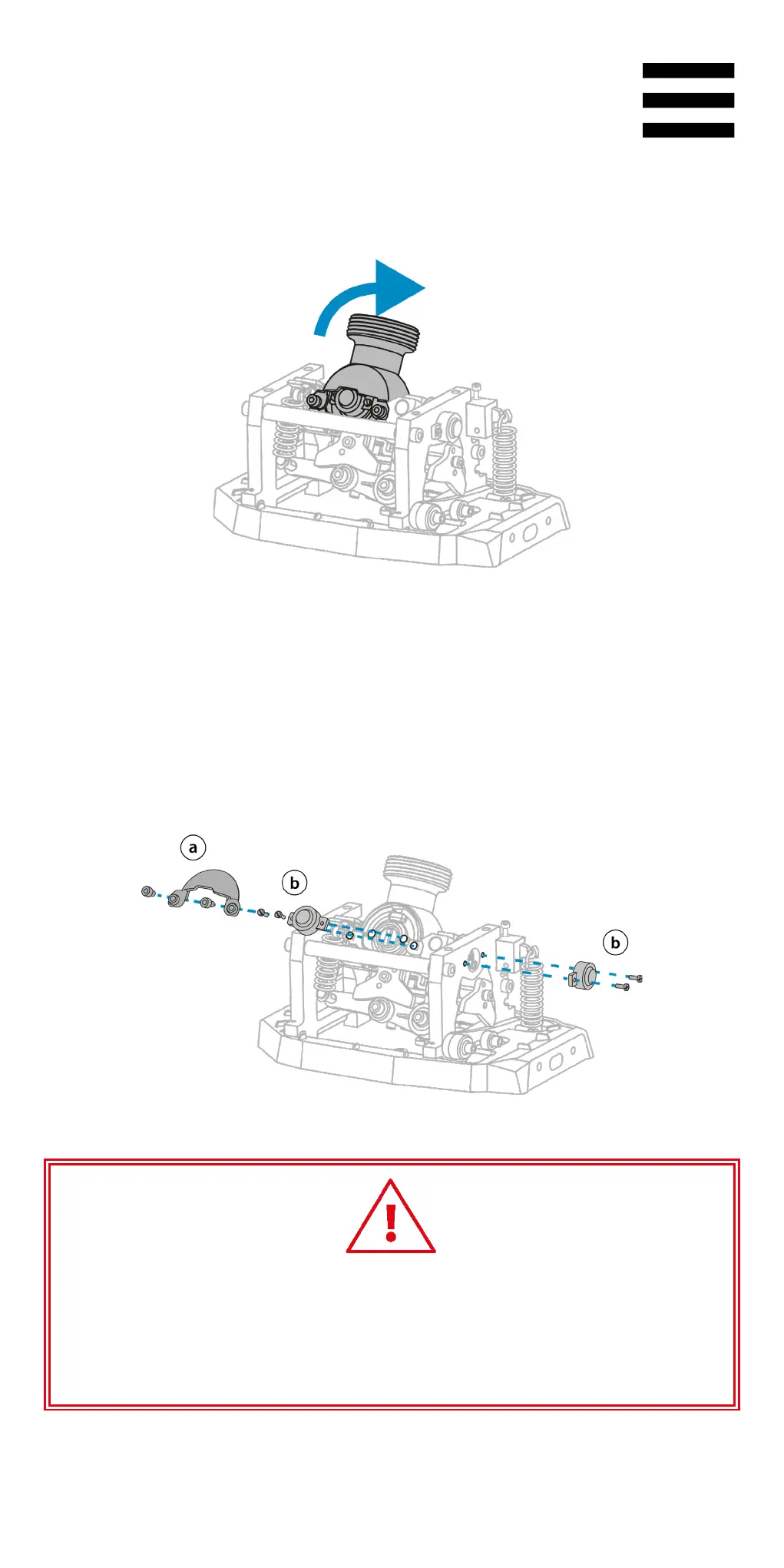 a

b

b