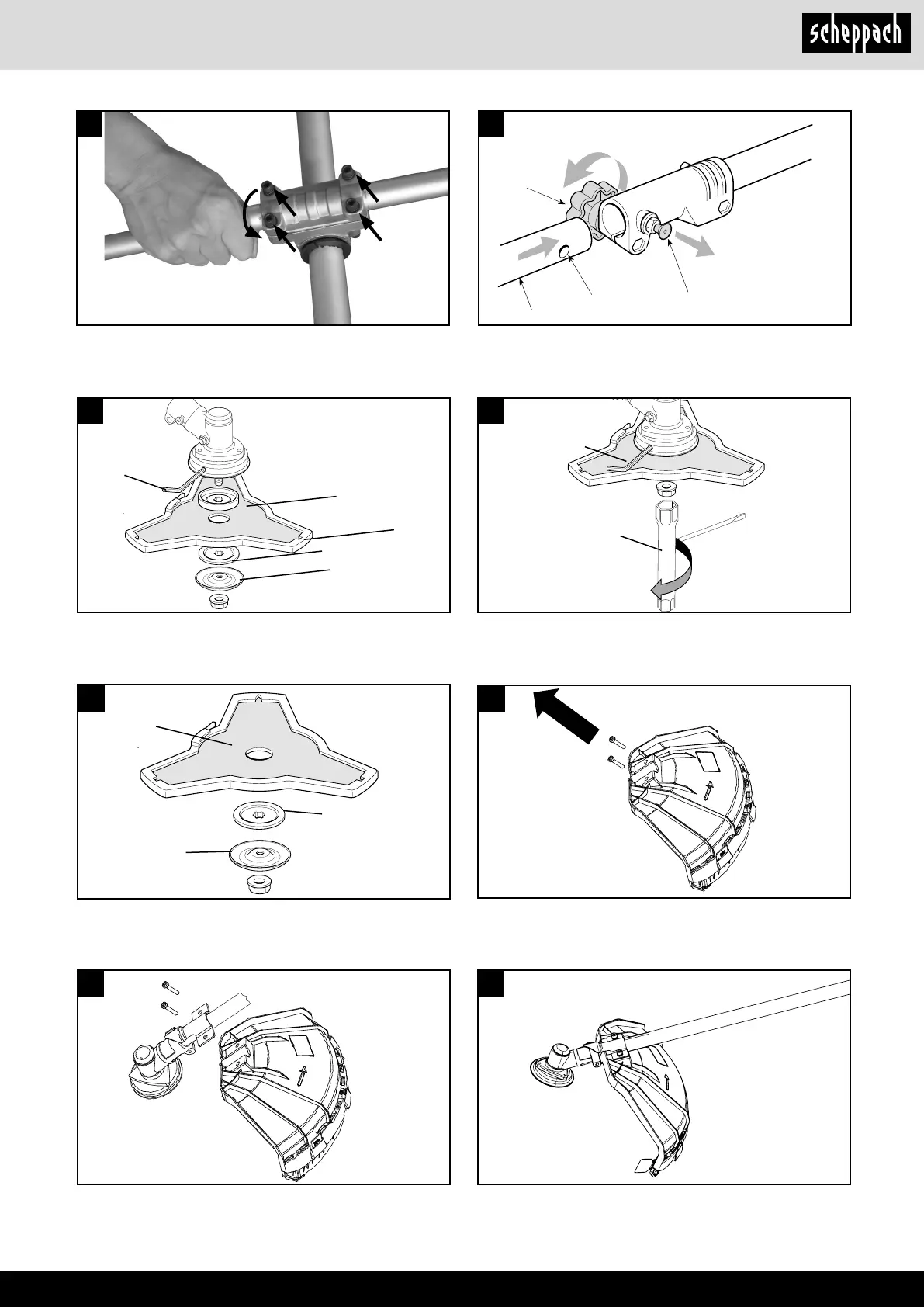 scheppach