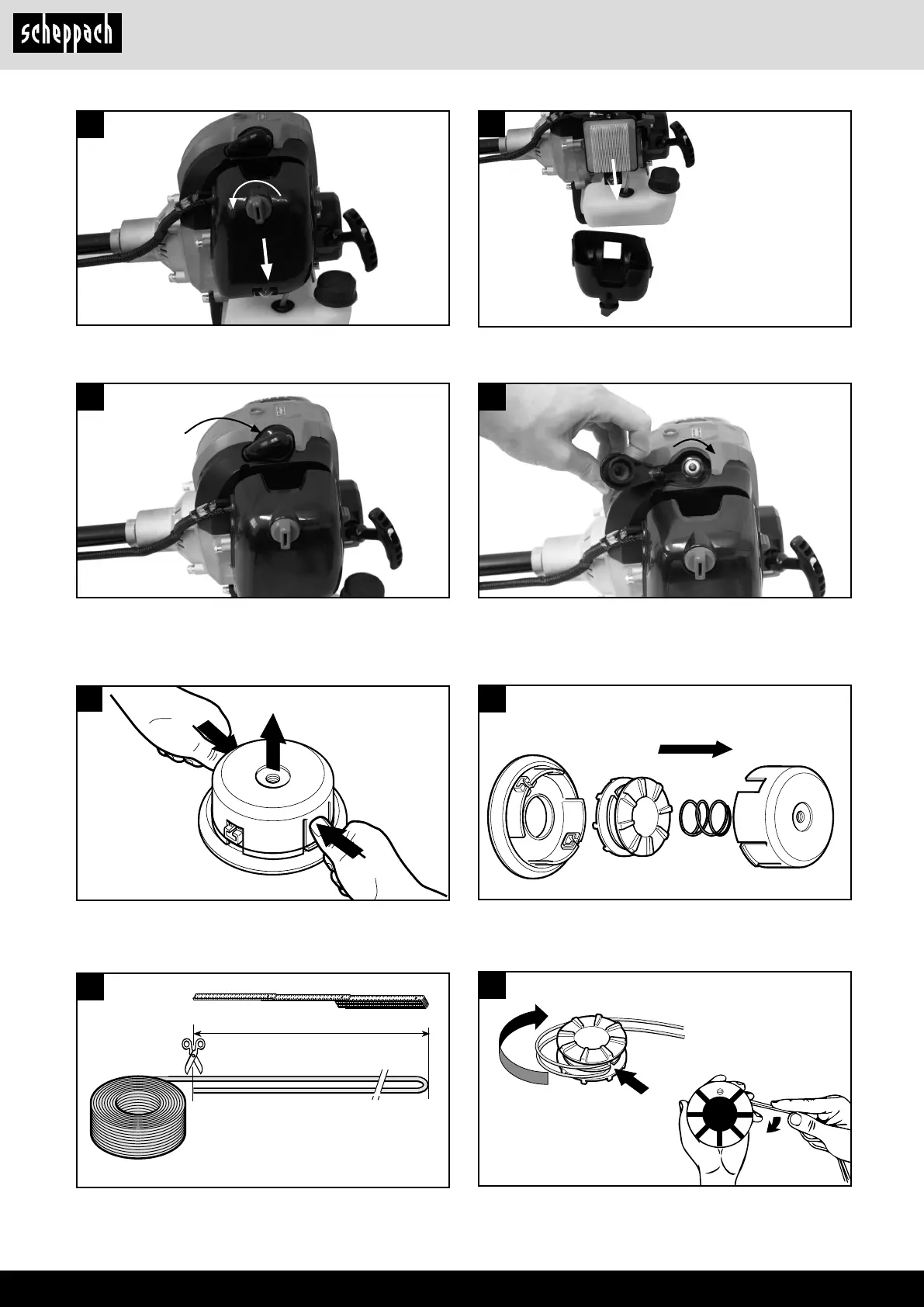 scheppach