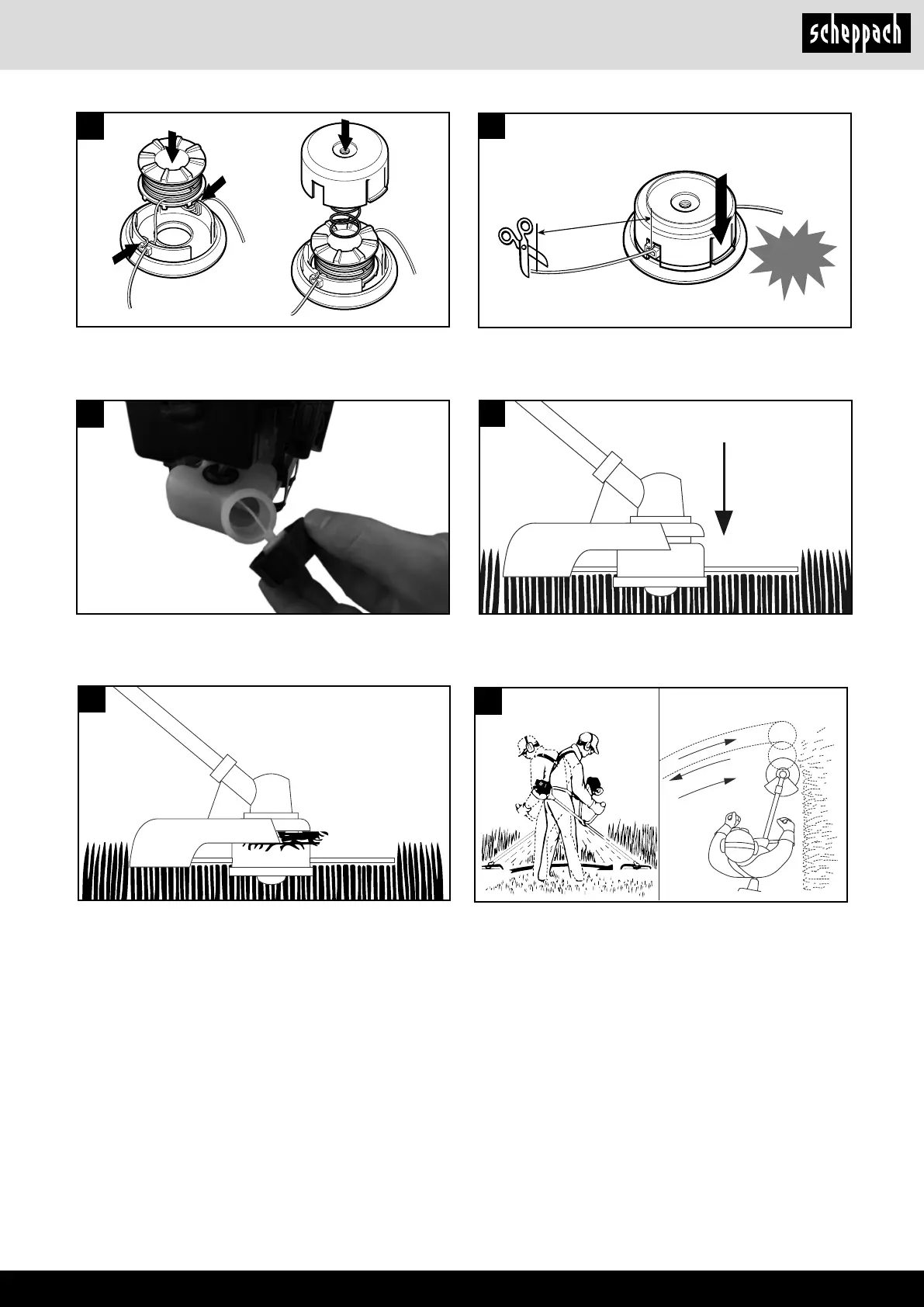 scheppach