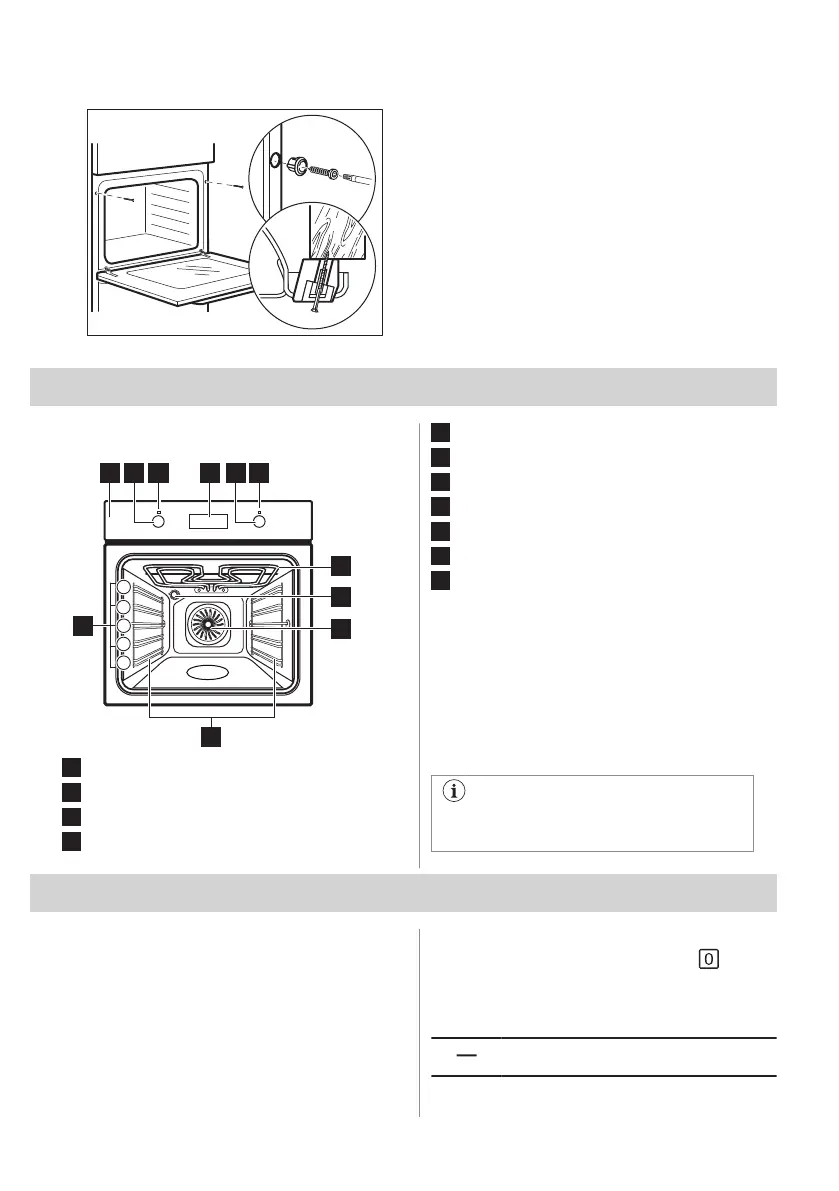 0