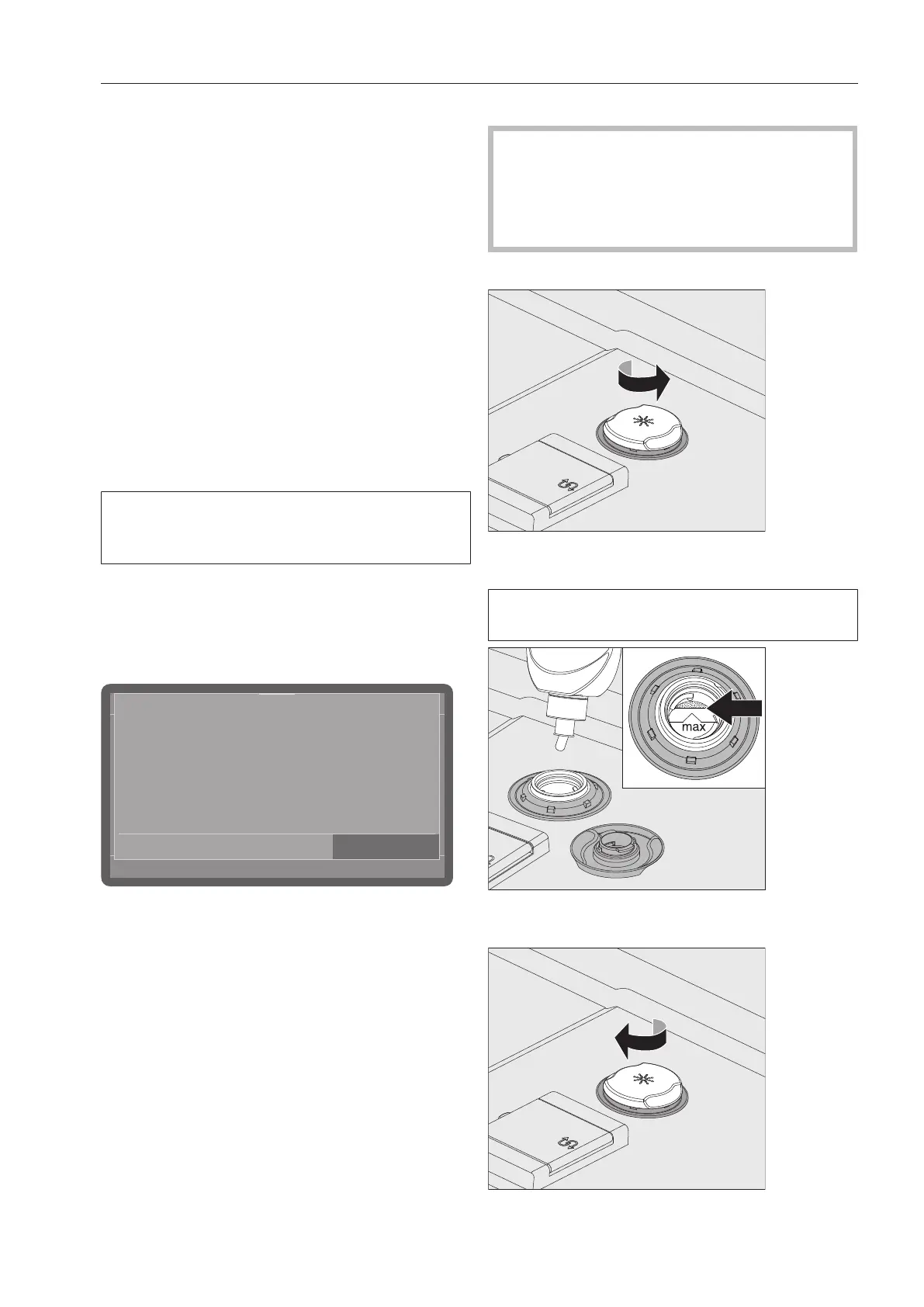 max