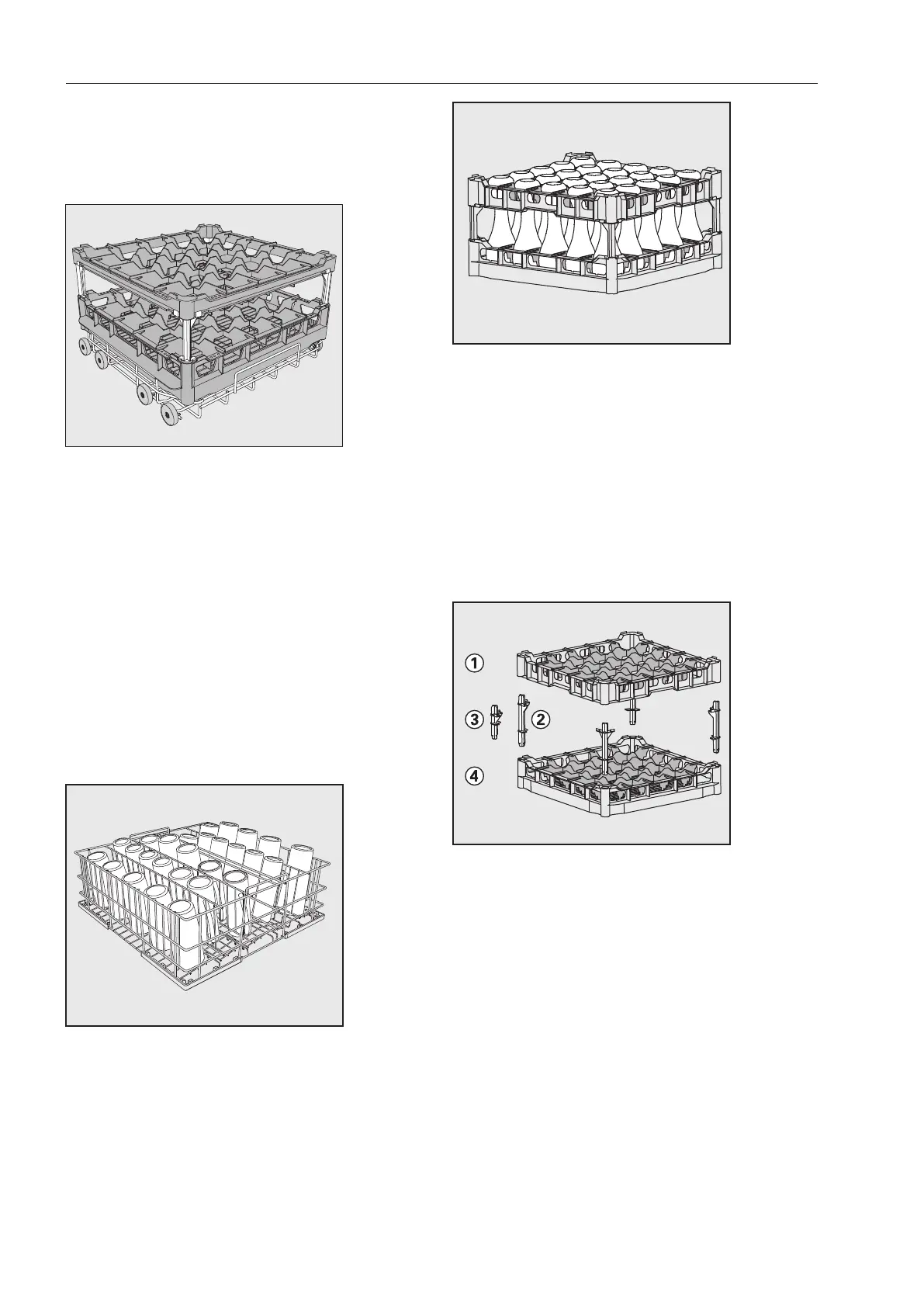 ①

③

②

④