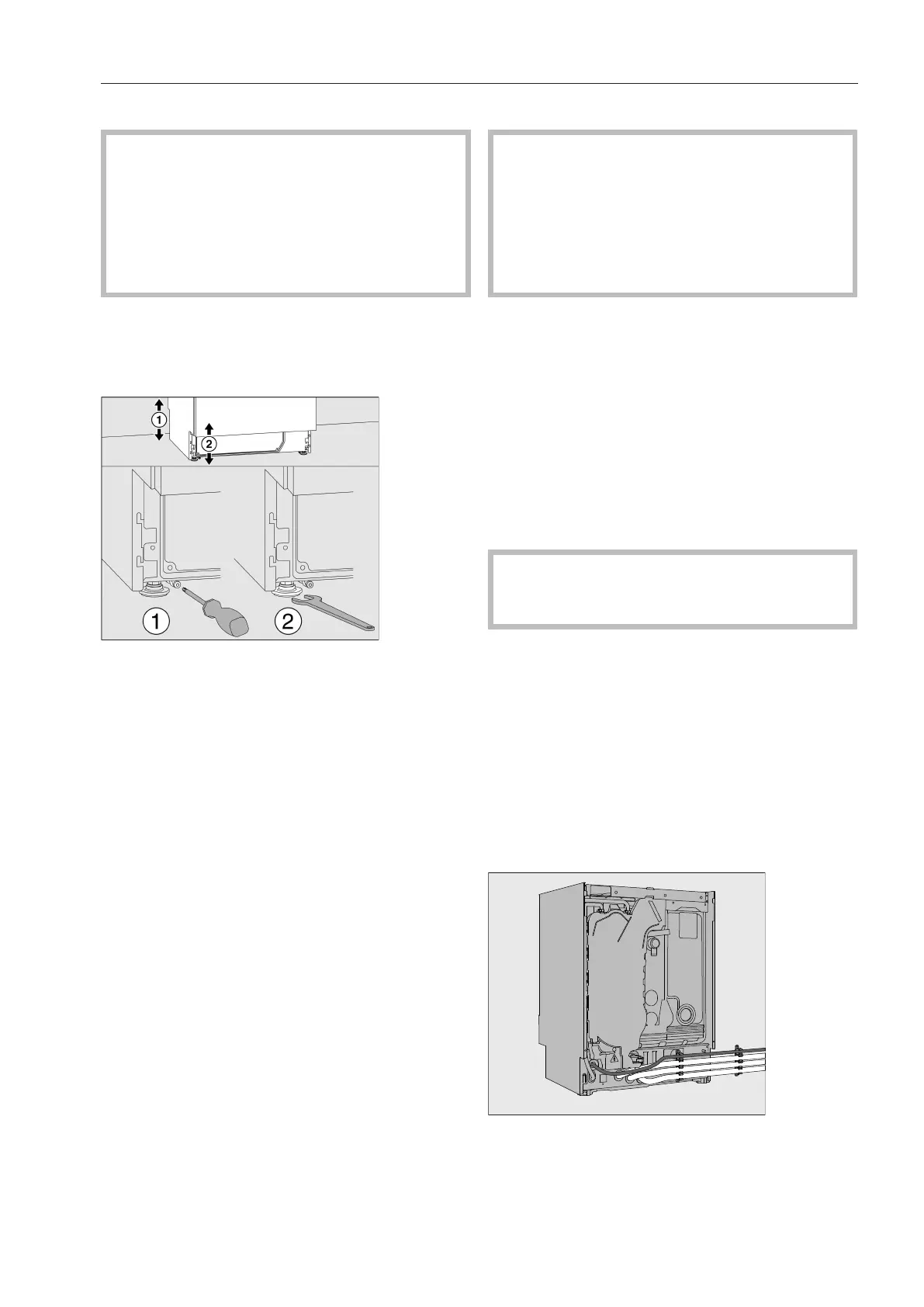 1
2
1
2