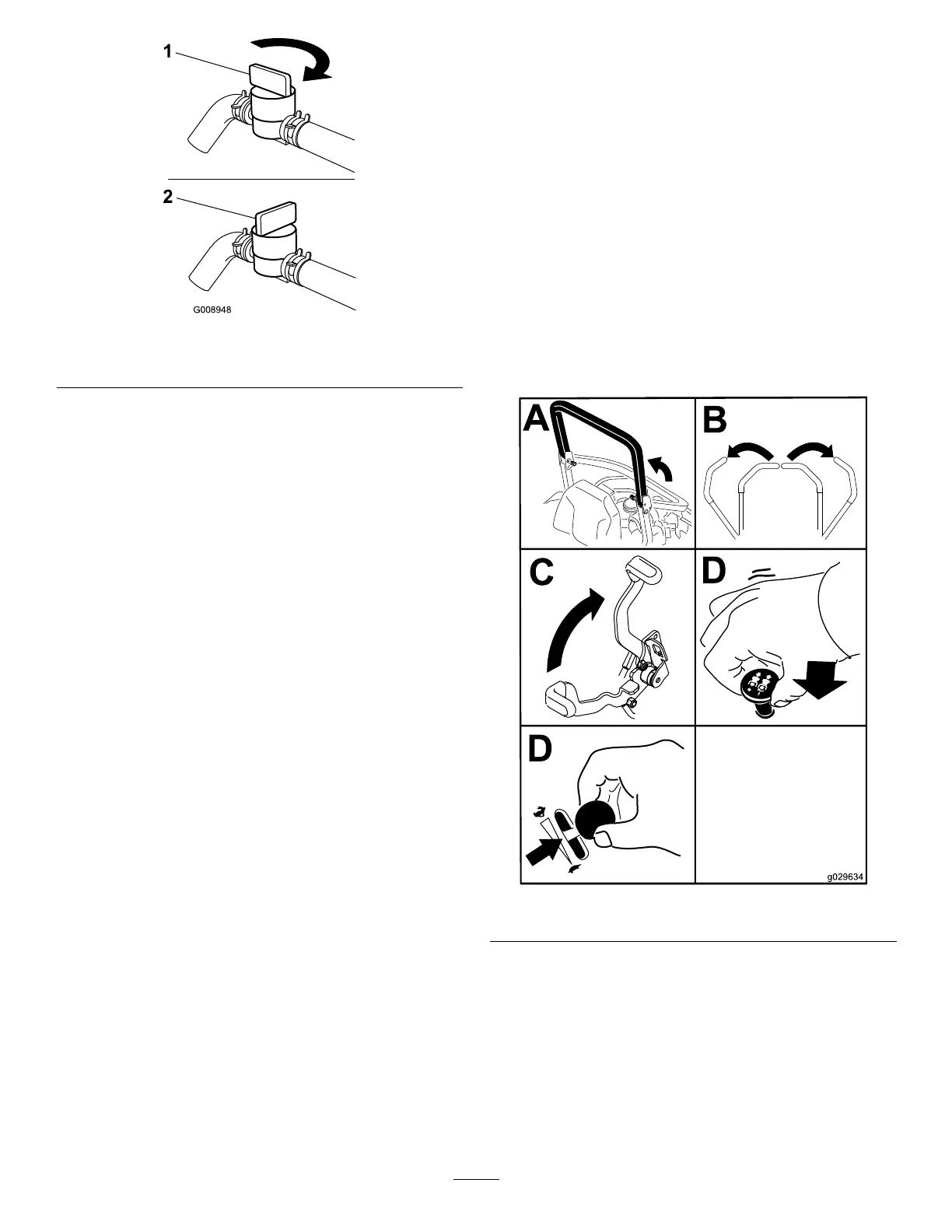 1

2

G008948

A

B

C

D

D

g029634