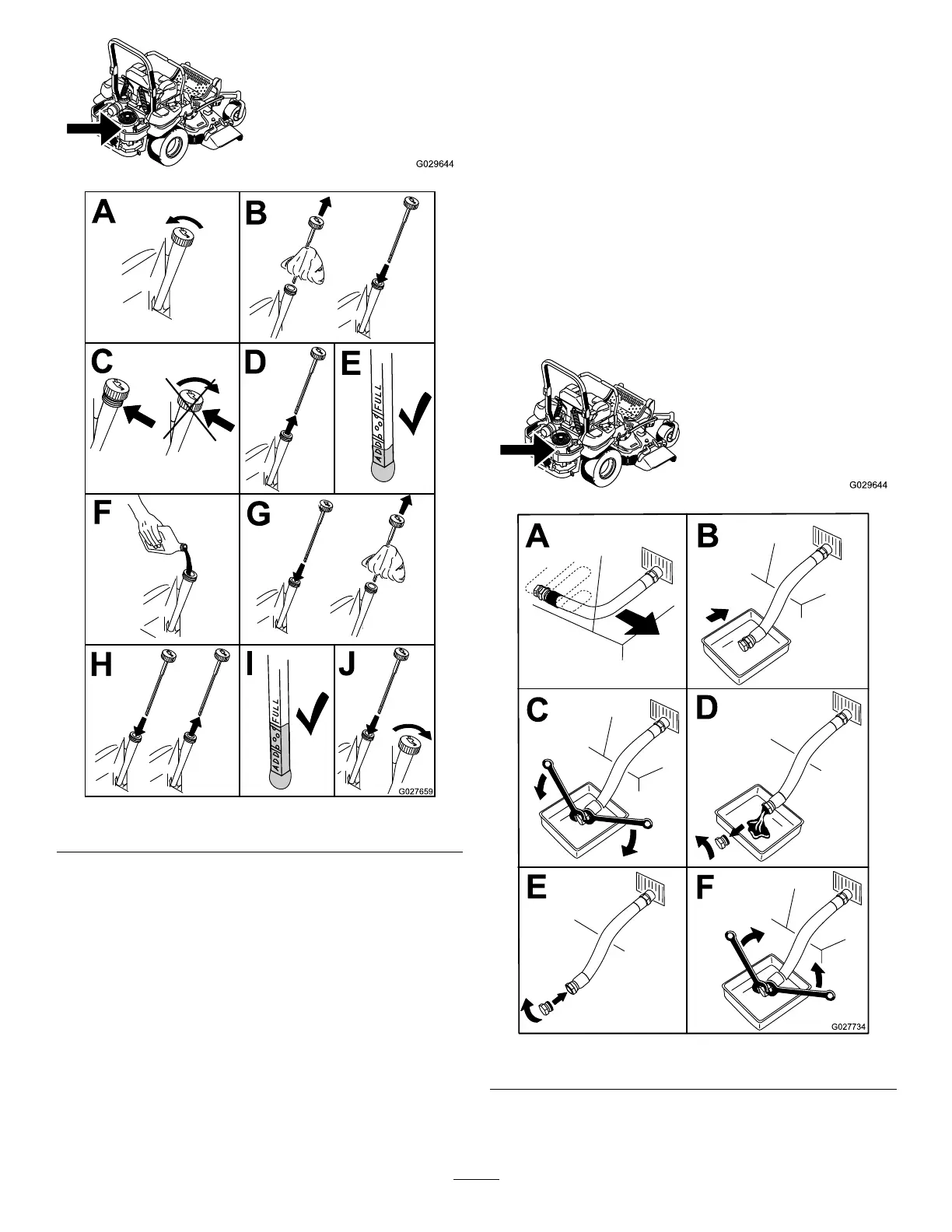 G029644

A
B
C
D
E
ADD
FULL
F
G
H
I
ADD
FULL
J
G027659

G029644

A
B
C
D
E
F
G027734