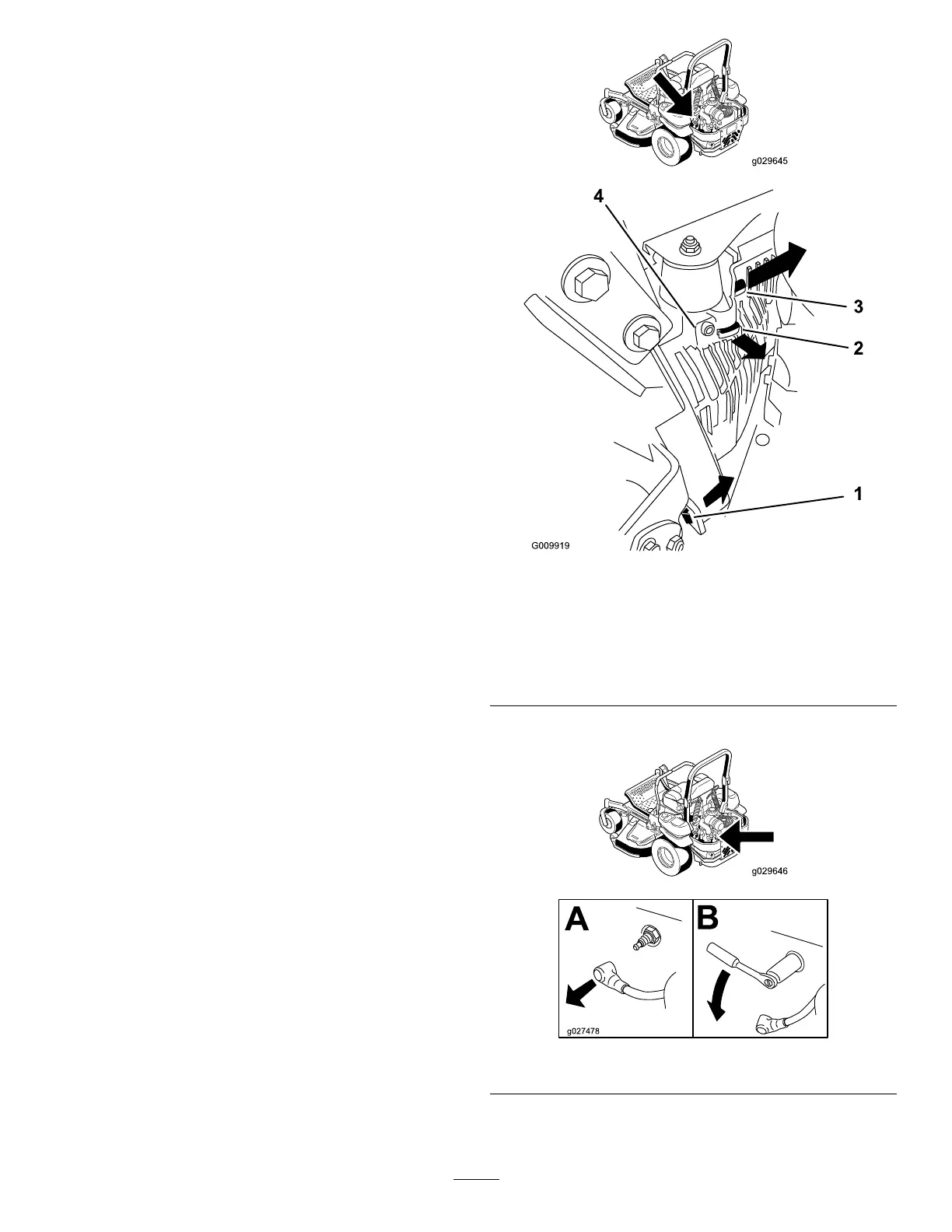 g029645

4

3

2

1

G009919

g029646

A

B

g027478