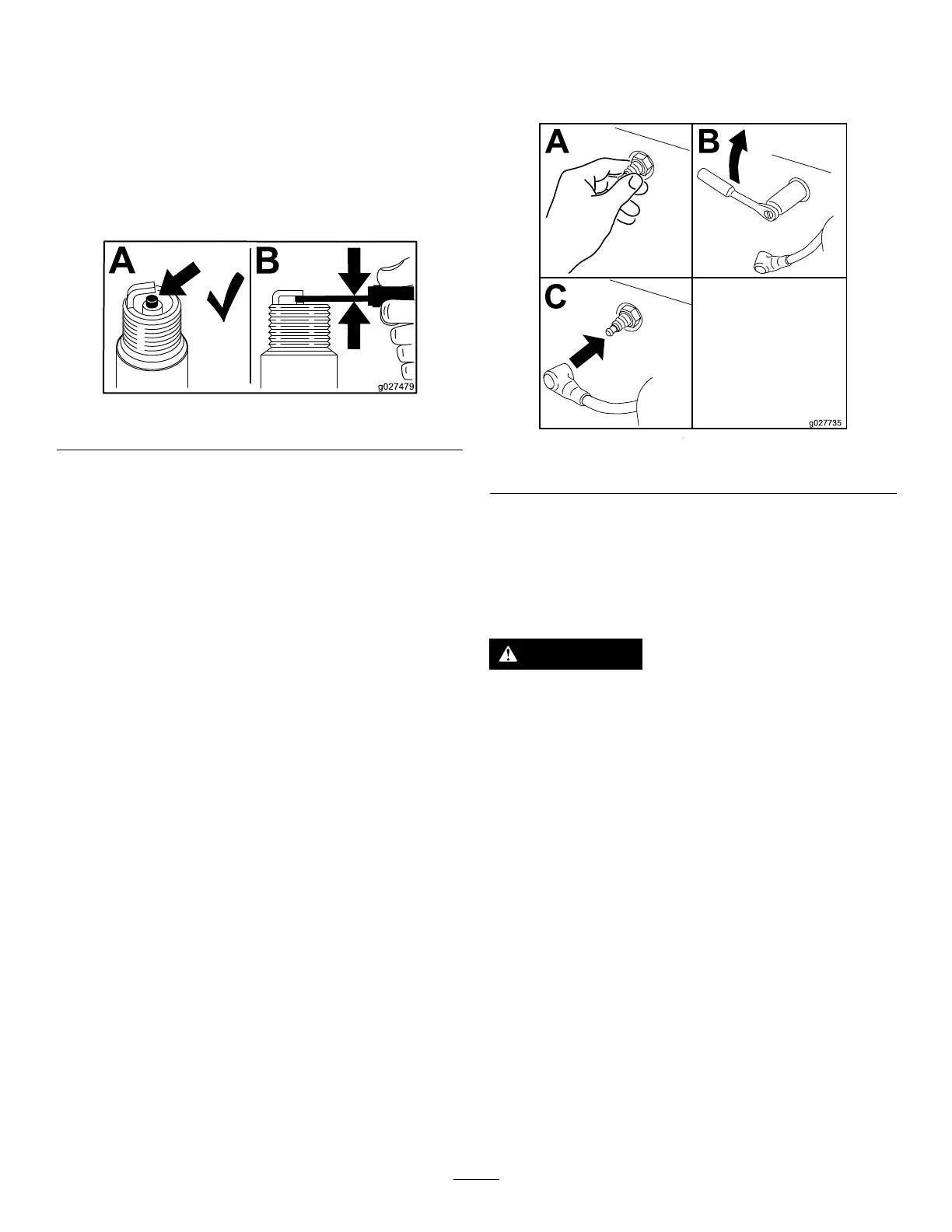 A

B

g027479

A

B

C

g027735