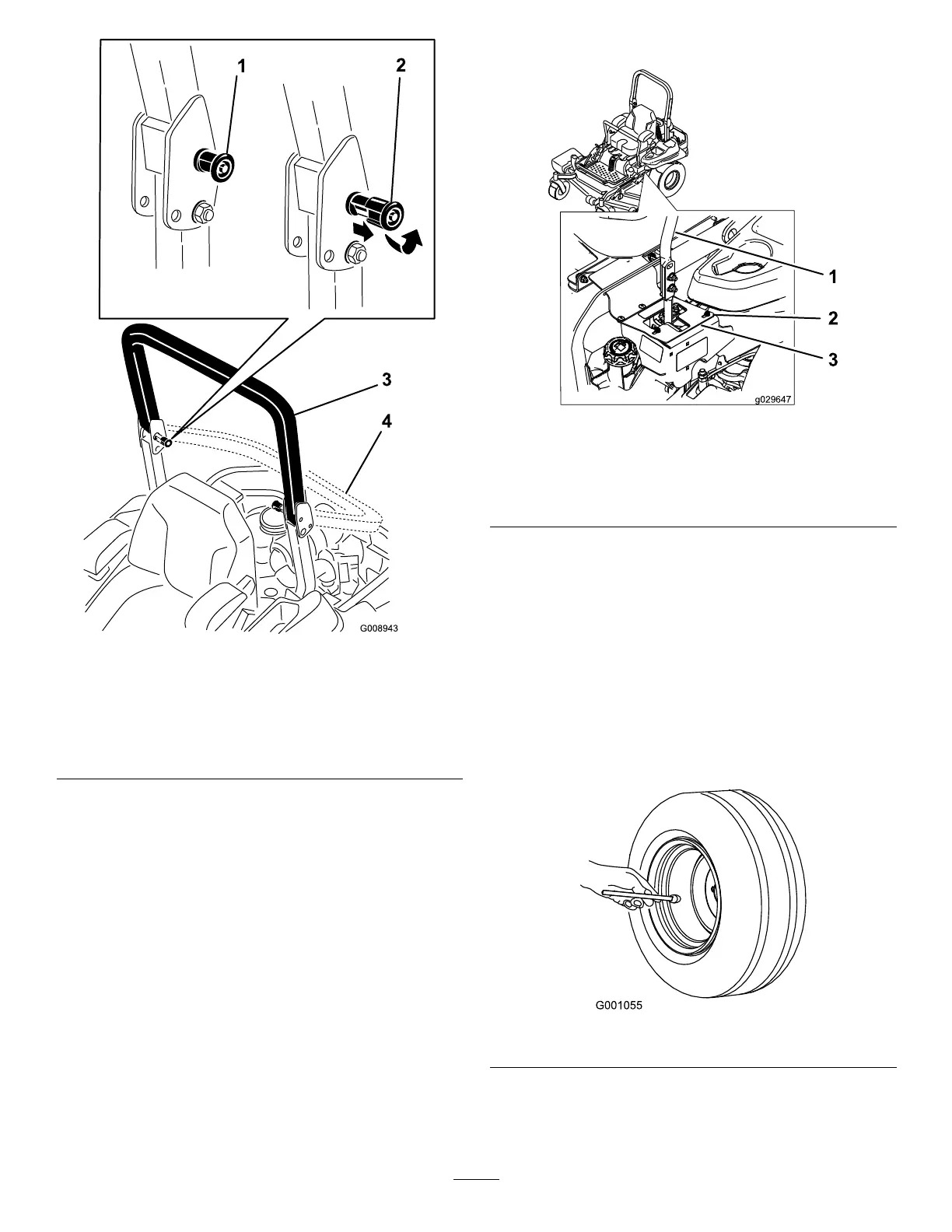 1
2
3
4
G008943

1
2
3
g029647

G001055