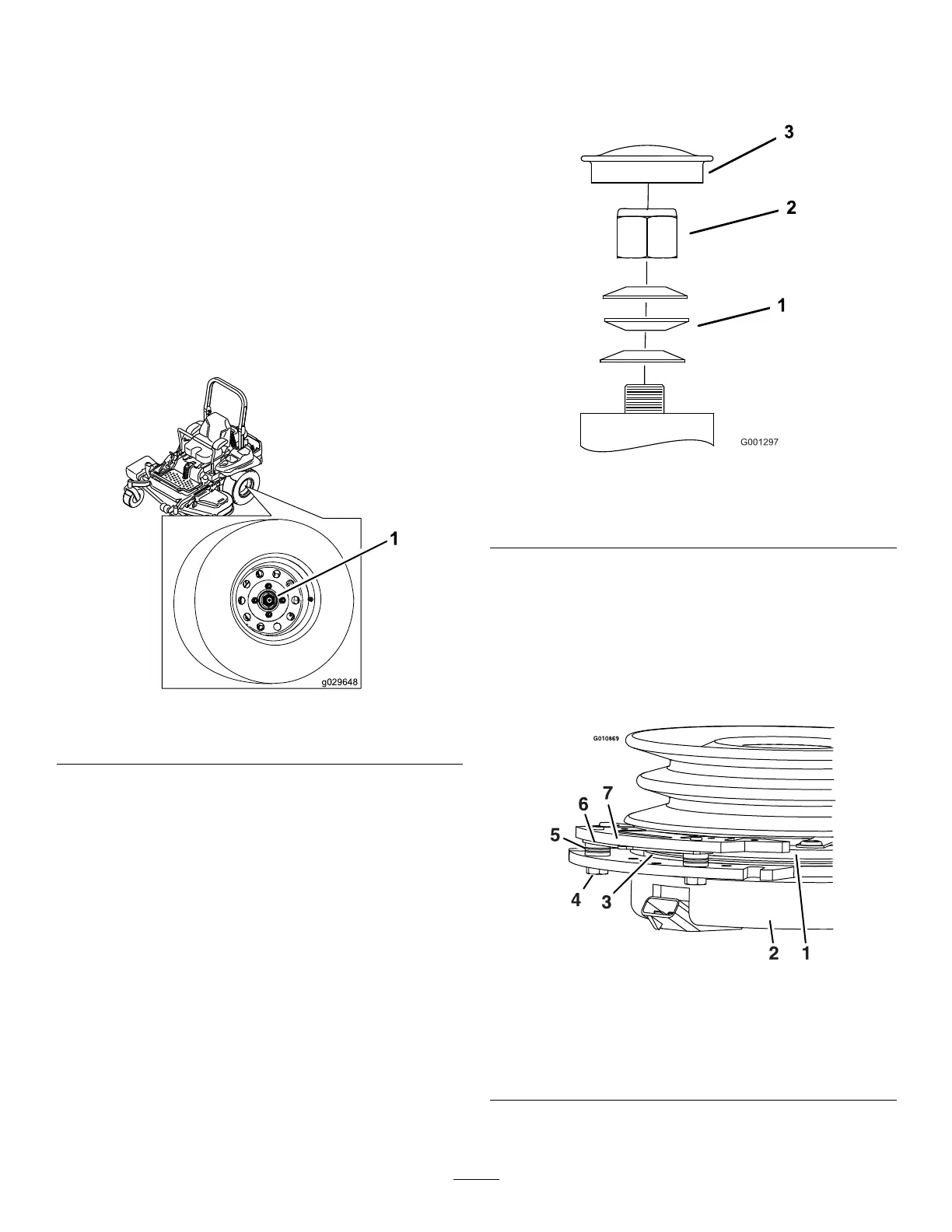 1

g029648

3

2

1

G001297

G010869

7

6

5

4

3

2

1