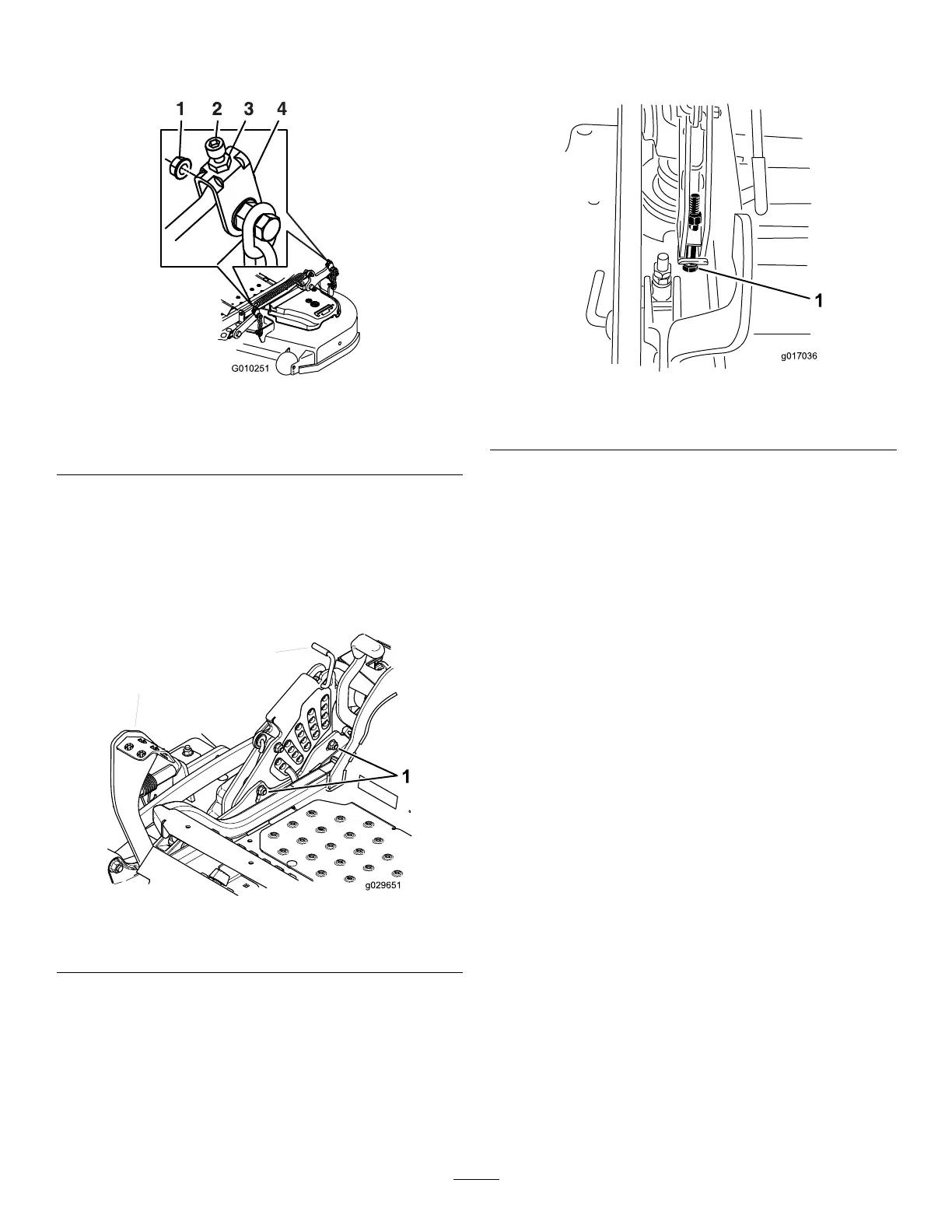 1 2 3 4

G010251

1

g029651

1

g017036