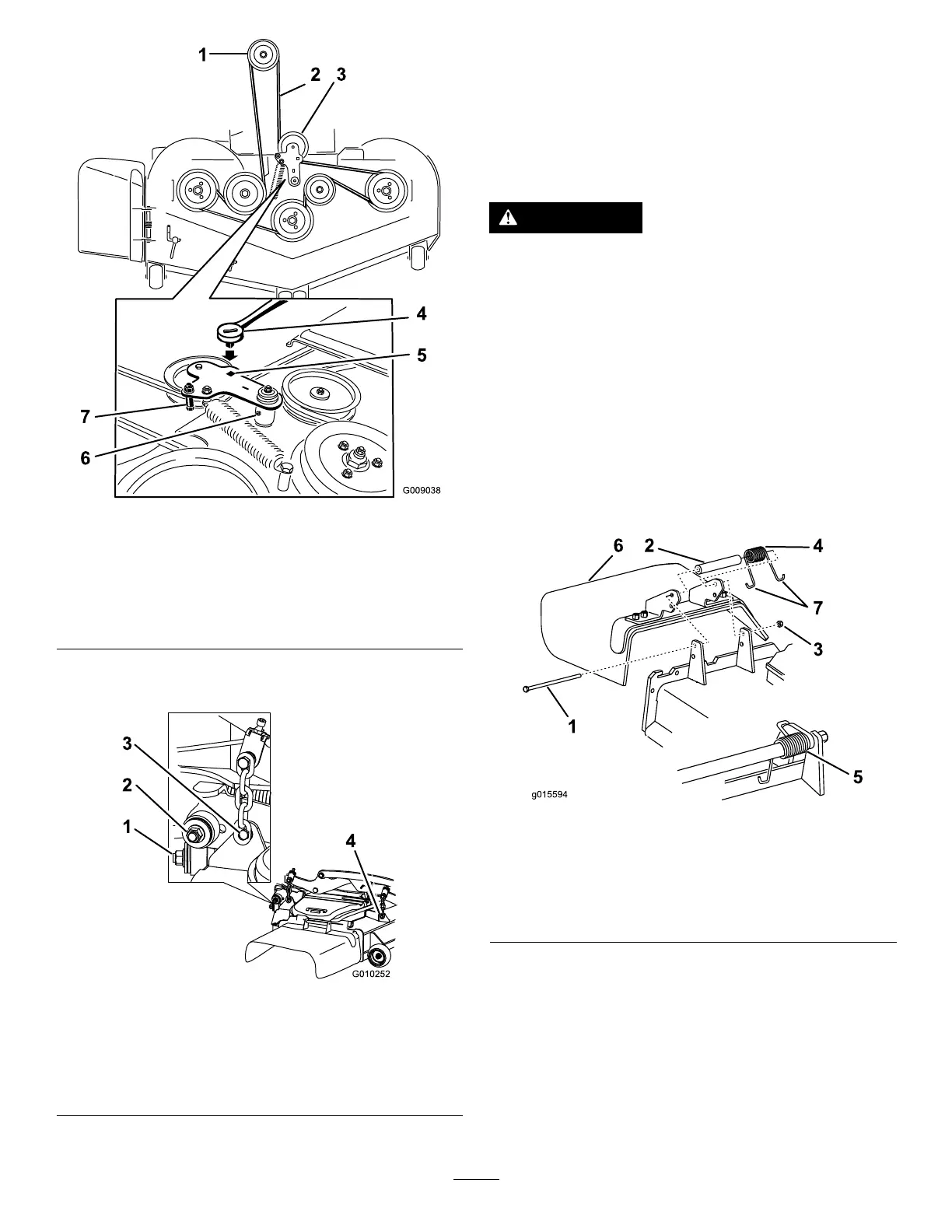 1
2
3
4
5
7
6
G009038

3
2
1
4
G010252

6
2
4
7
3
1
5
g015594