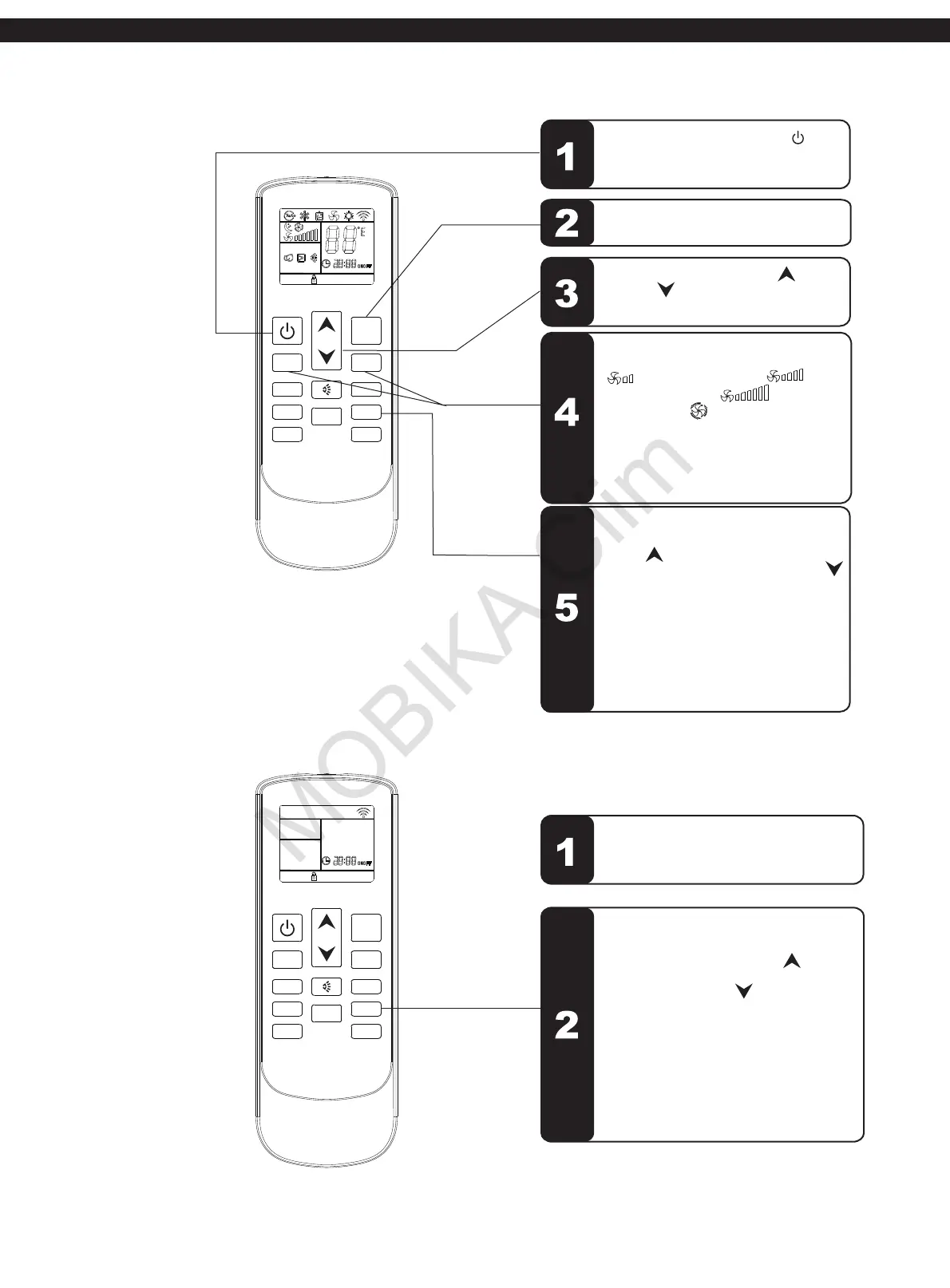 1

2

3

4

5

1

2

MOBIKA Clim