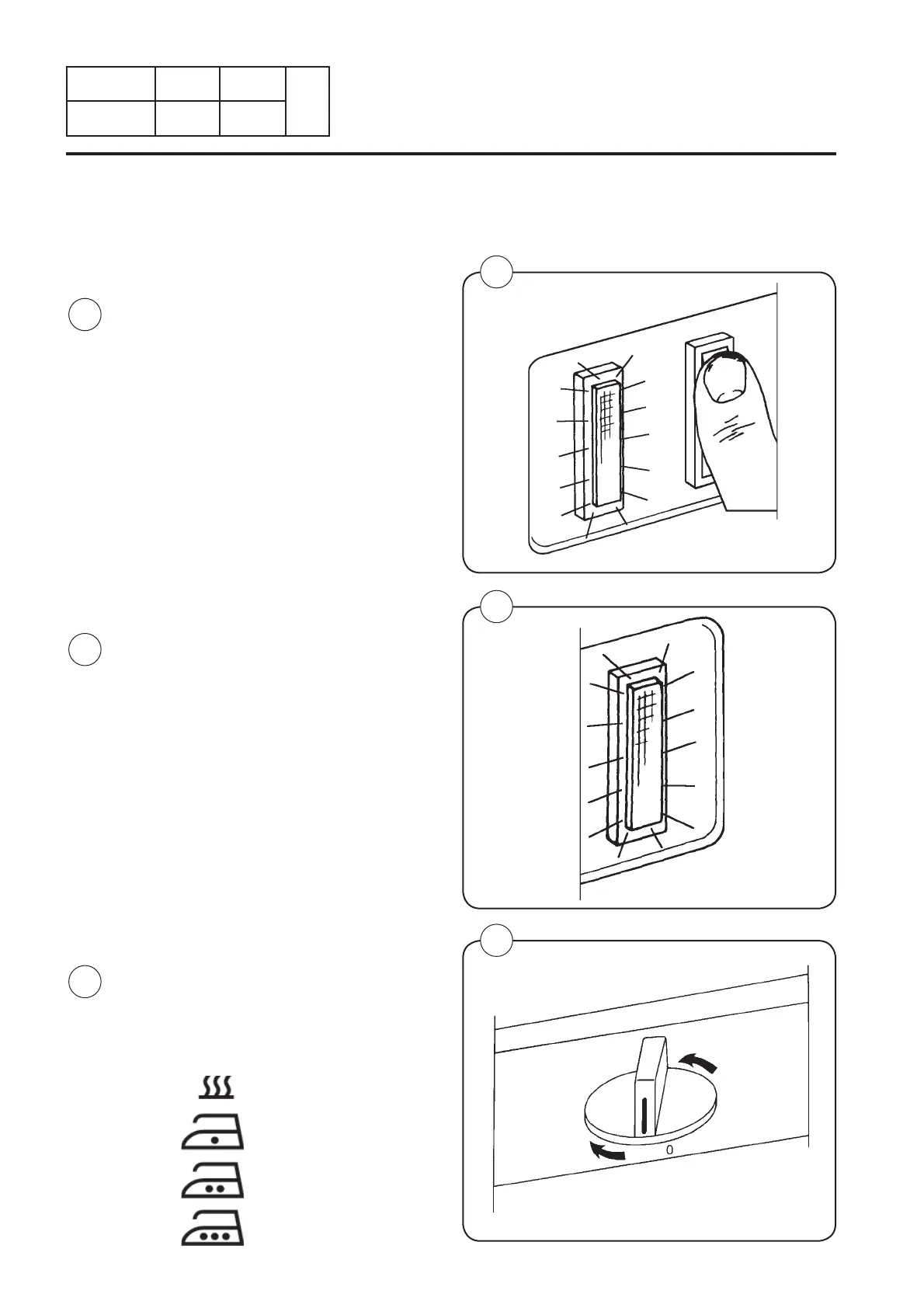 0