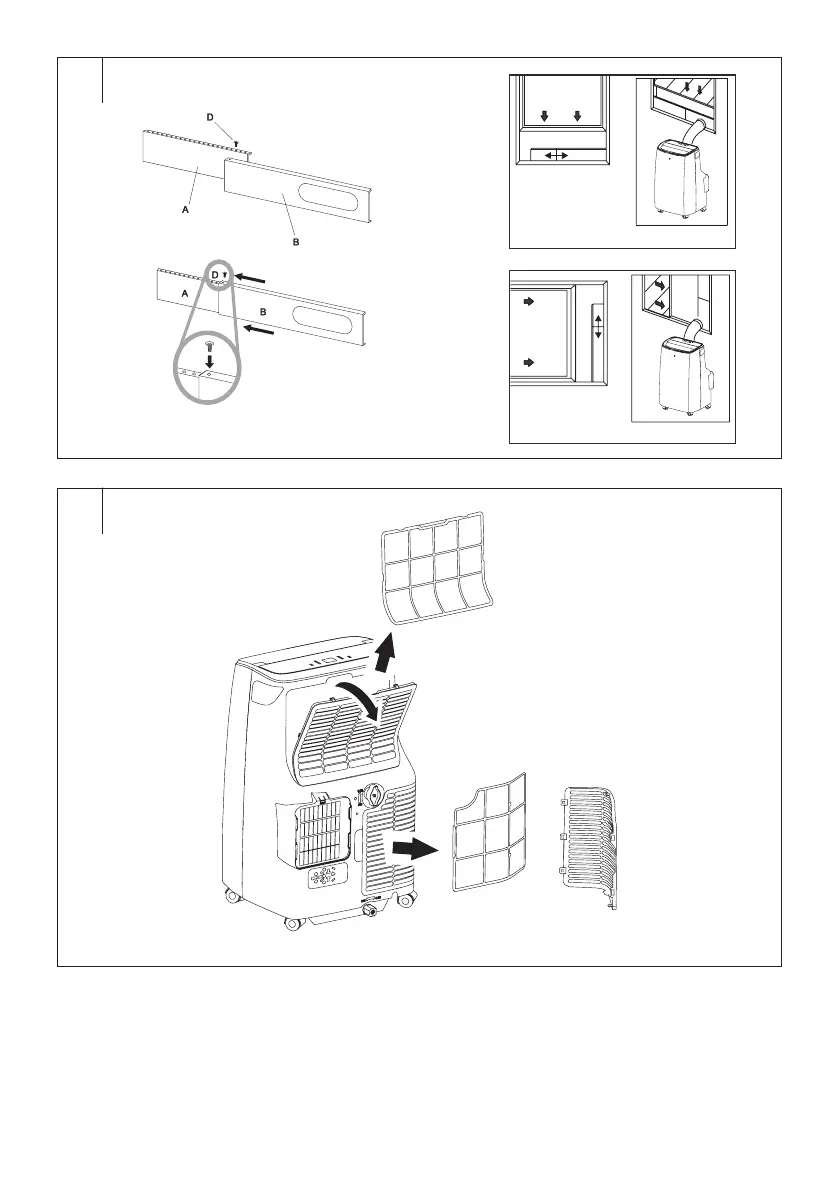 D
A
B
D
A
B