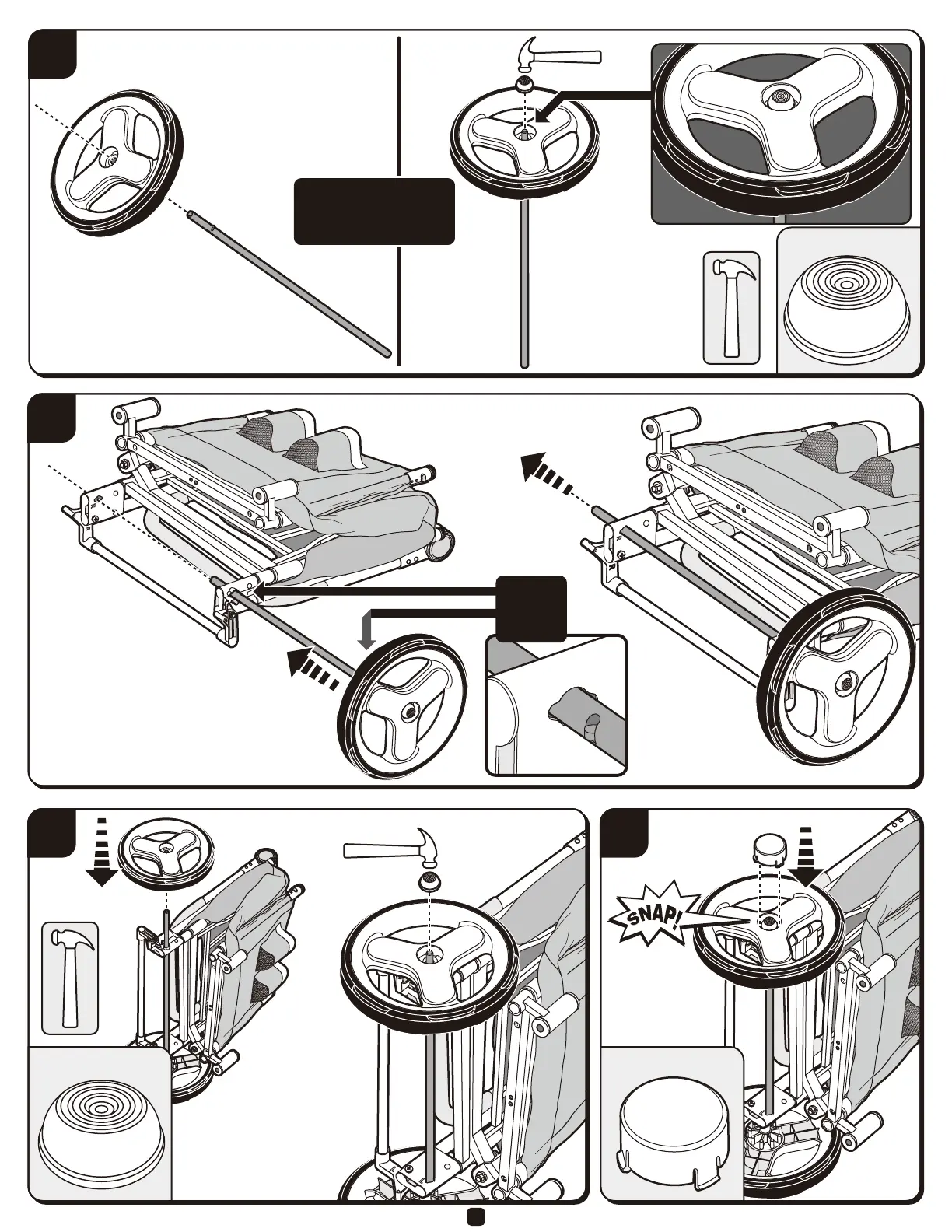 SNAP!