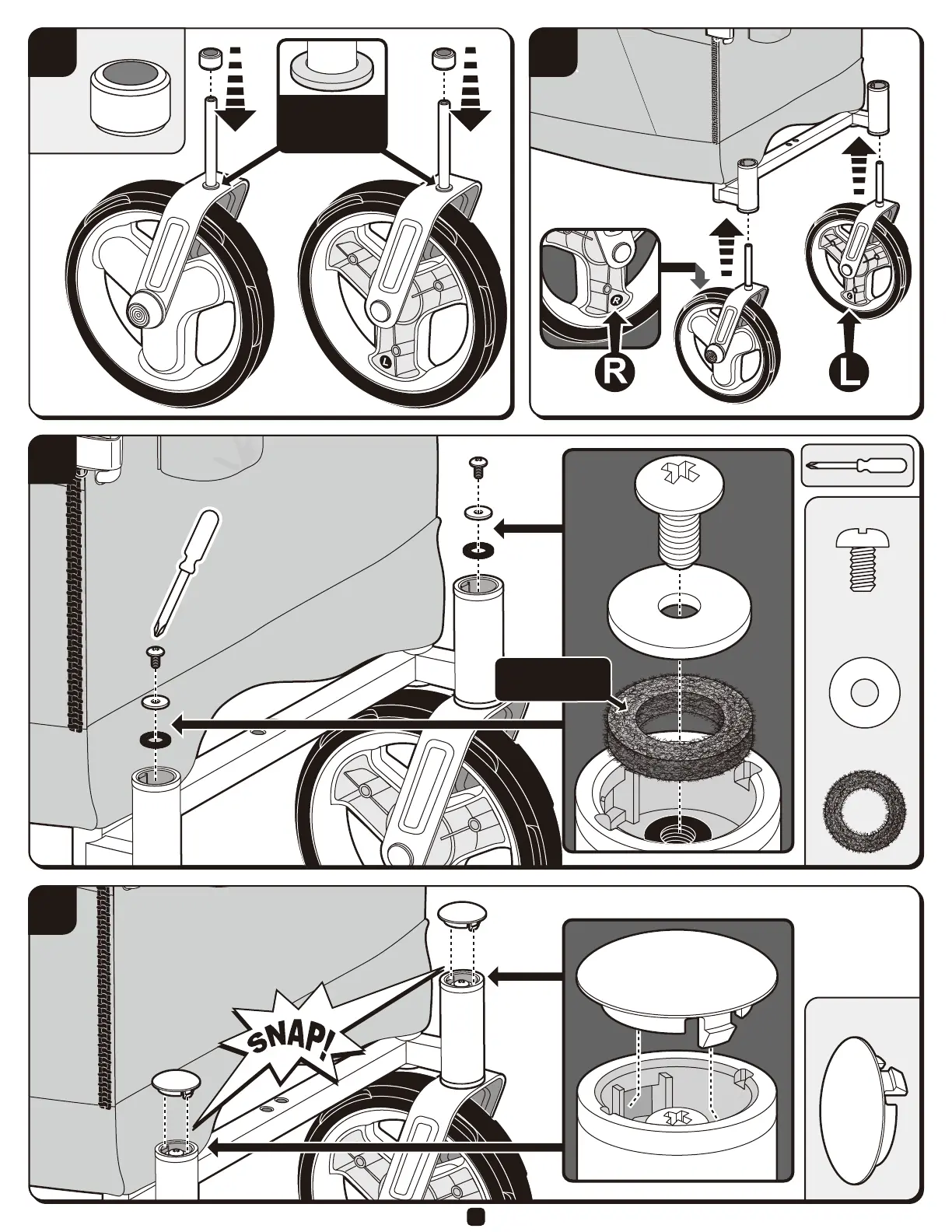 L

R

R L

SNAP!