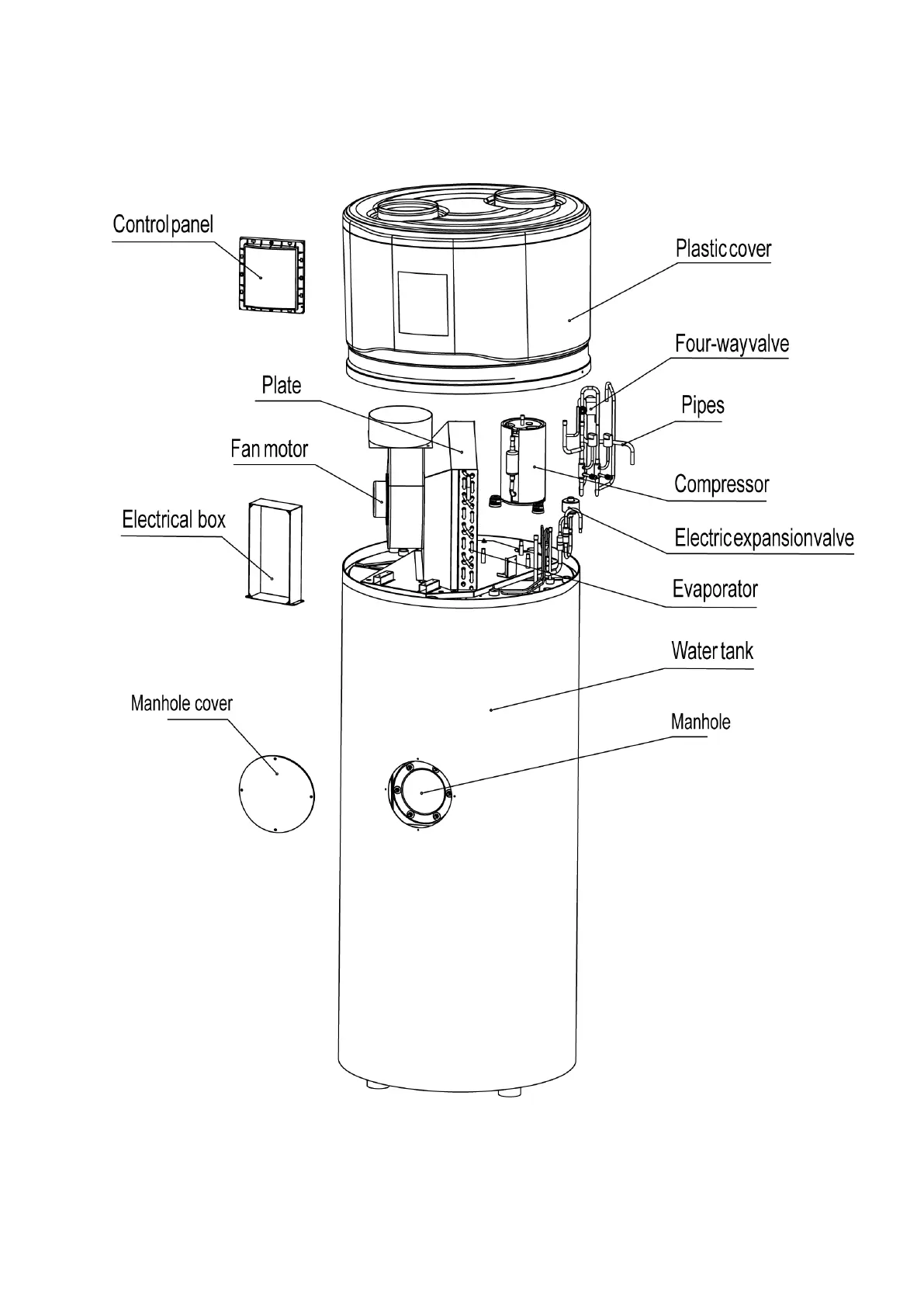 Control panel

Plastic cover

Four-way valve

Plate

Pipes

Fan motor

Compressor

Electrical box

Electric expansion valve

Evaporator

Water tank

Manhole cover

Manhole