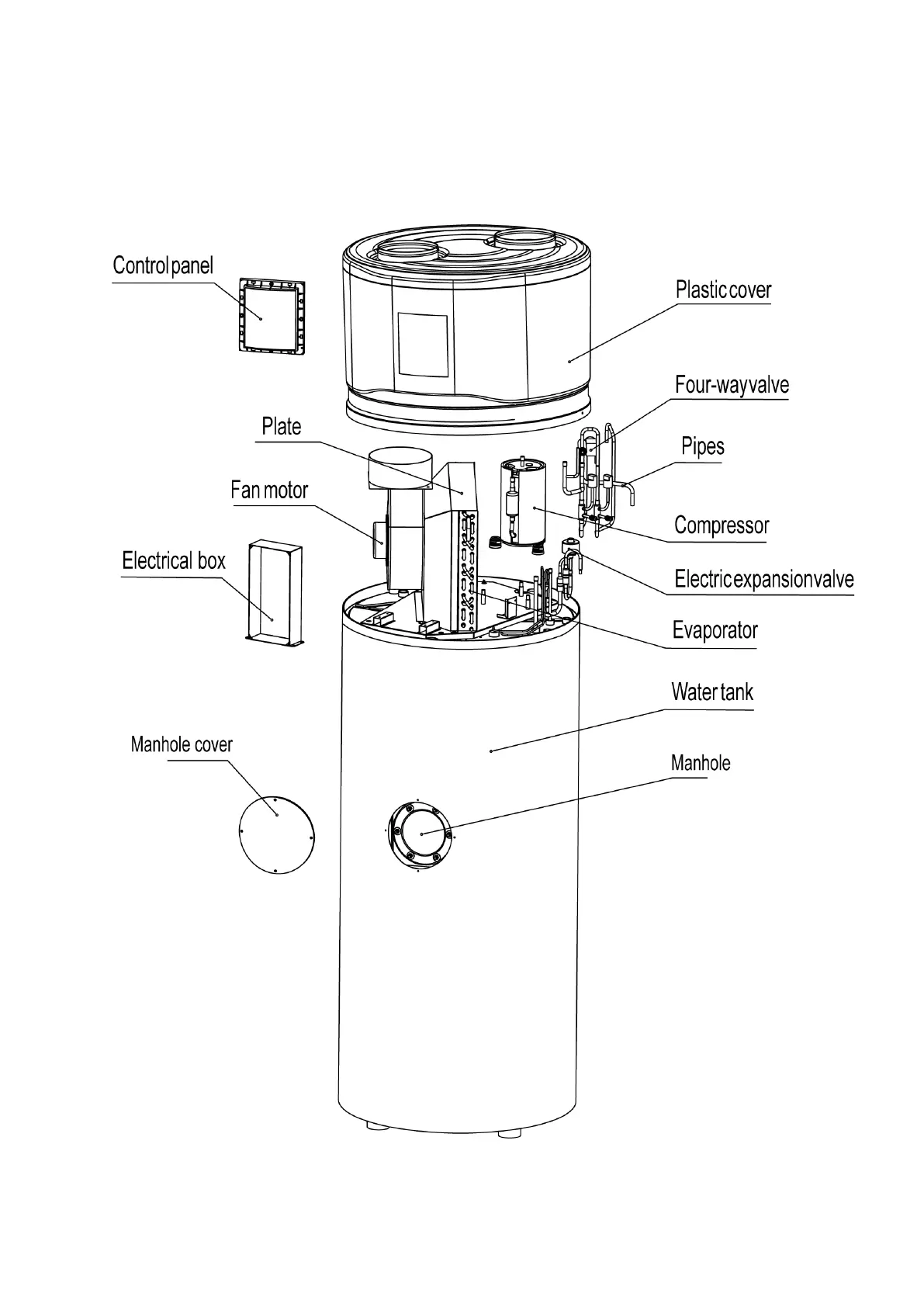 Control panel

Plastic cover

Four-way valve

Plate

Pipes

Fan motor

Compressor

Electrical box

Electric expansion valve

Evaporator

Water tank

Manhole cover

Manhole