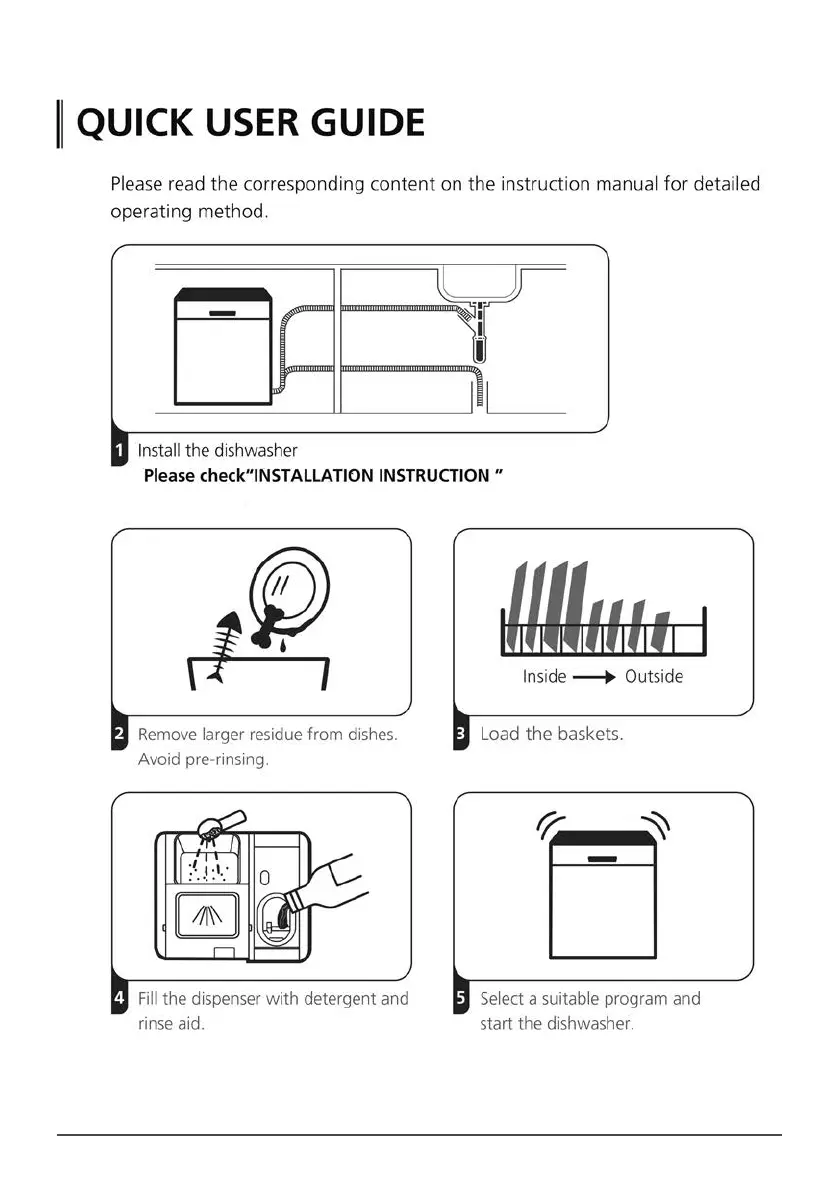 QUICK USER GUIDE

Please read the corresponding content on the instruction manual for detailed operating method.

1 Install the dishwasher
Please check"INSTALLATION INSTRUCTION "

Inside → Outside

2 Remove larger residue from dishes. Avoid pre-rinsing.

3 Load the baskets.

4 Fill the dispenser with detergent and rinse aid.

5 Select a suitable program and start the dishwasher.