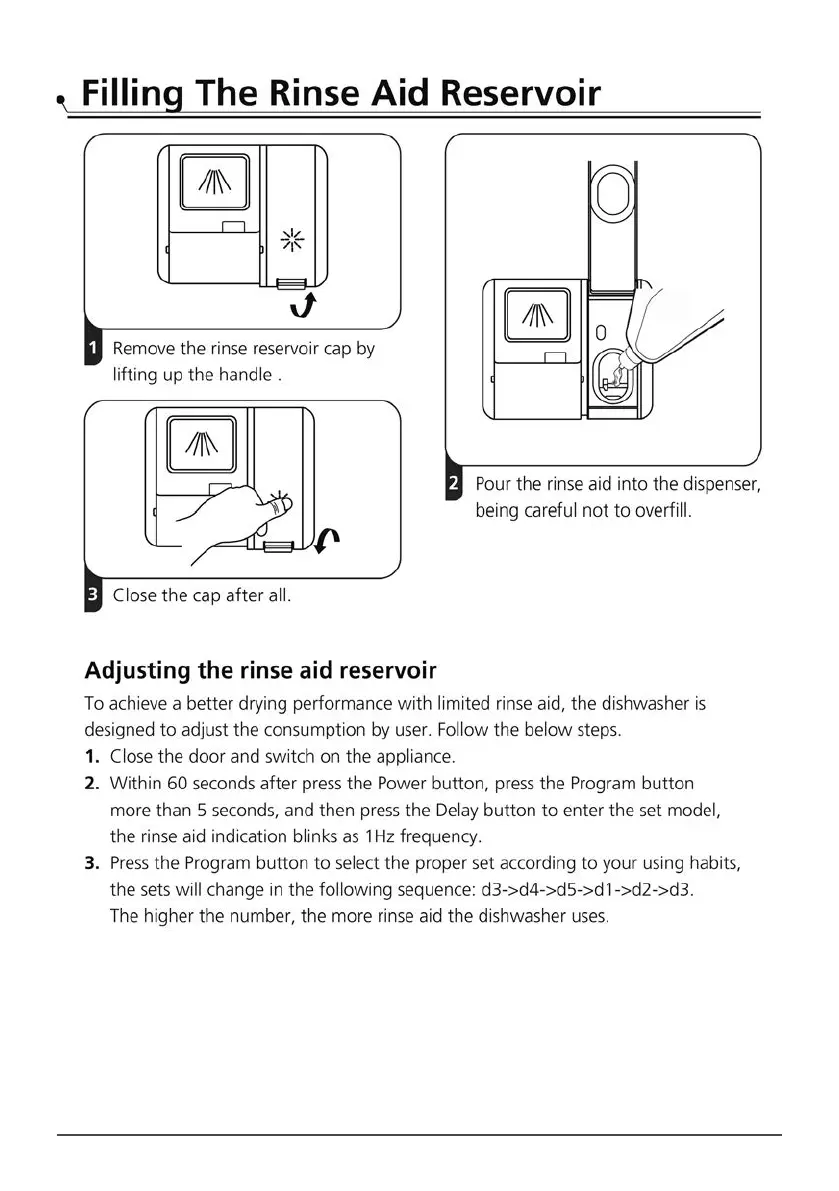 Filling The Rinse Aid Reservoir

1 Remove the rinse reservoir cap by lifting up the handle .

2 Pour the rinse aid into the dispenser, being careful not to overfill.

3 Close the cap after all.

Adjusting the rinse aid reservoir

To achieve a better drying performance with limited rinse aid, the dishwasher is designed to adjust the consumption by user. Follow the below steps.

1. Close the door and switch on the appliance.

2. Within 60 seconds after press the Power button, press the Program button more than 5 seconds, and then press the Delay button to enter the set model, the rinse aid indication blinks as 1Hz frequency.

3. Press the Program button to select the proper set according to your using habits, the sets will change in the following sequence: d3->d4->d5->d1->d2->d3. The higher the number, the more rinse aid the dishwasher uses.