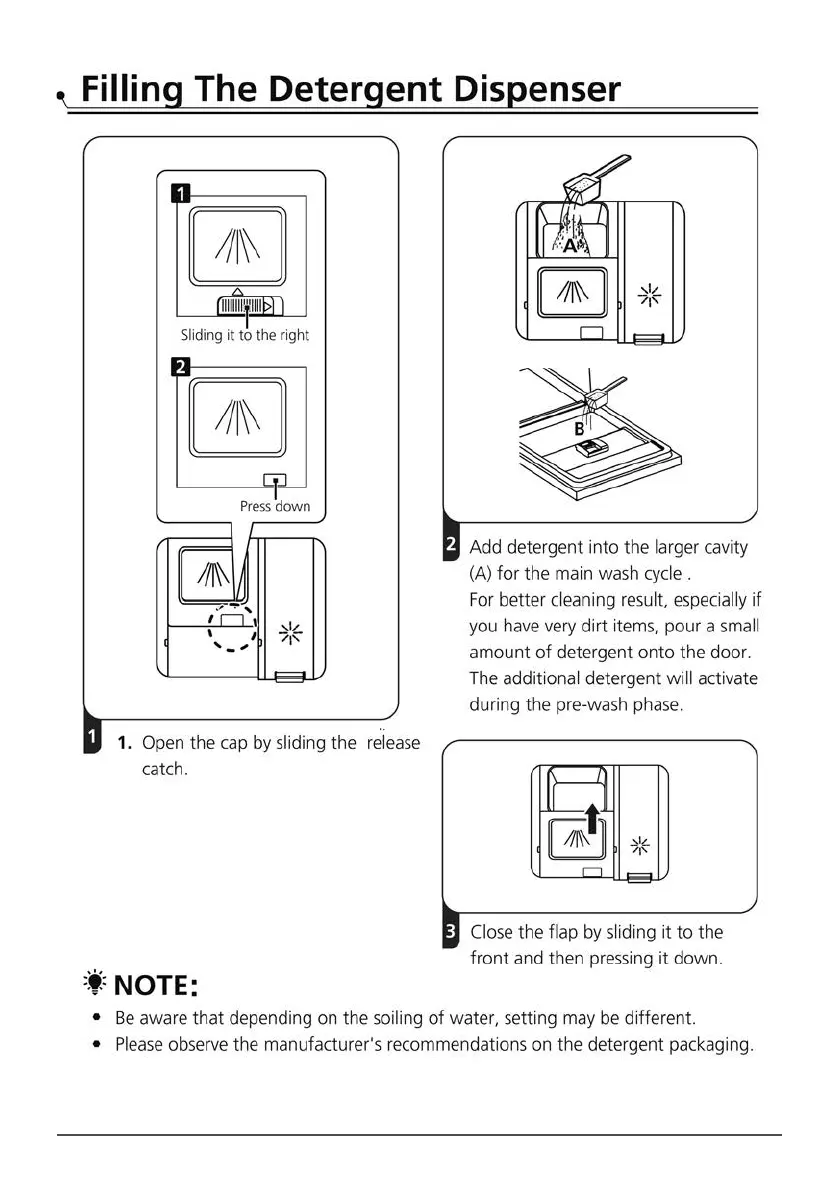 Filling The Detergent Dispenser

1

Sliding it to the right

2

Press down

1 1. Open the cap by sliding the release catch.

A

B

2 Add detergent into the larger cavity (A) for the main wash cycle .
For better cleaning result, especially if you have very dirt items, pour a small amount of detergent onto the door. The additional detergent will activate during the pre-wash phase.

3 Close the flap by sliding it to the front and then pressing it down.

NOTE:

• Be aware that depending on the soiling of water, setting may be different.
• Please observe the manufacturer's recommendations on the detergent packaging.