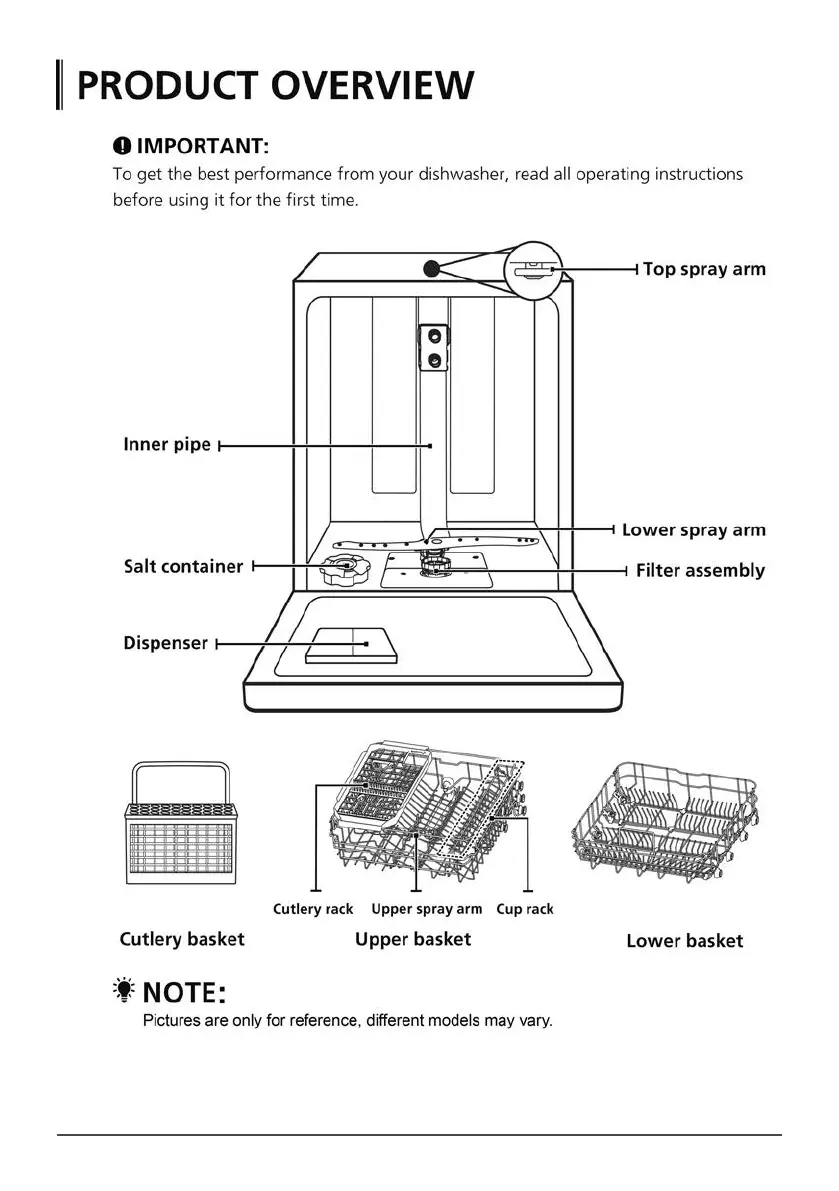 PRODUCT OVERVIEW

IMPORTANT:
To get the best performance from your dishwasher, read all operating instructions before using it for the first time.

Top spray arm

Inner pipe

Lower spray arm

Salt container

Filter assembly

Dispenser

Cutlery rack

Upper spray arm

Cup rack

Cutlery basket

Upper basket

Lower basket

NOTE:
Pictures are only for reference, different models may vary.